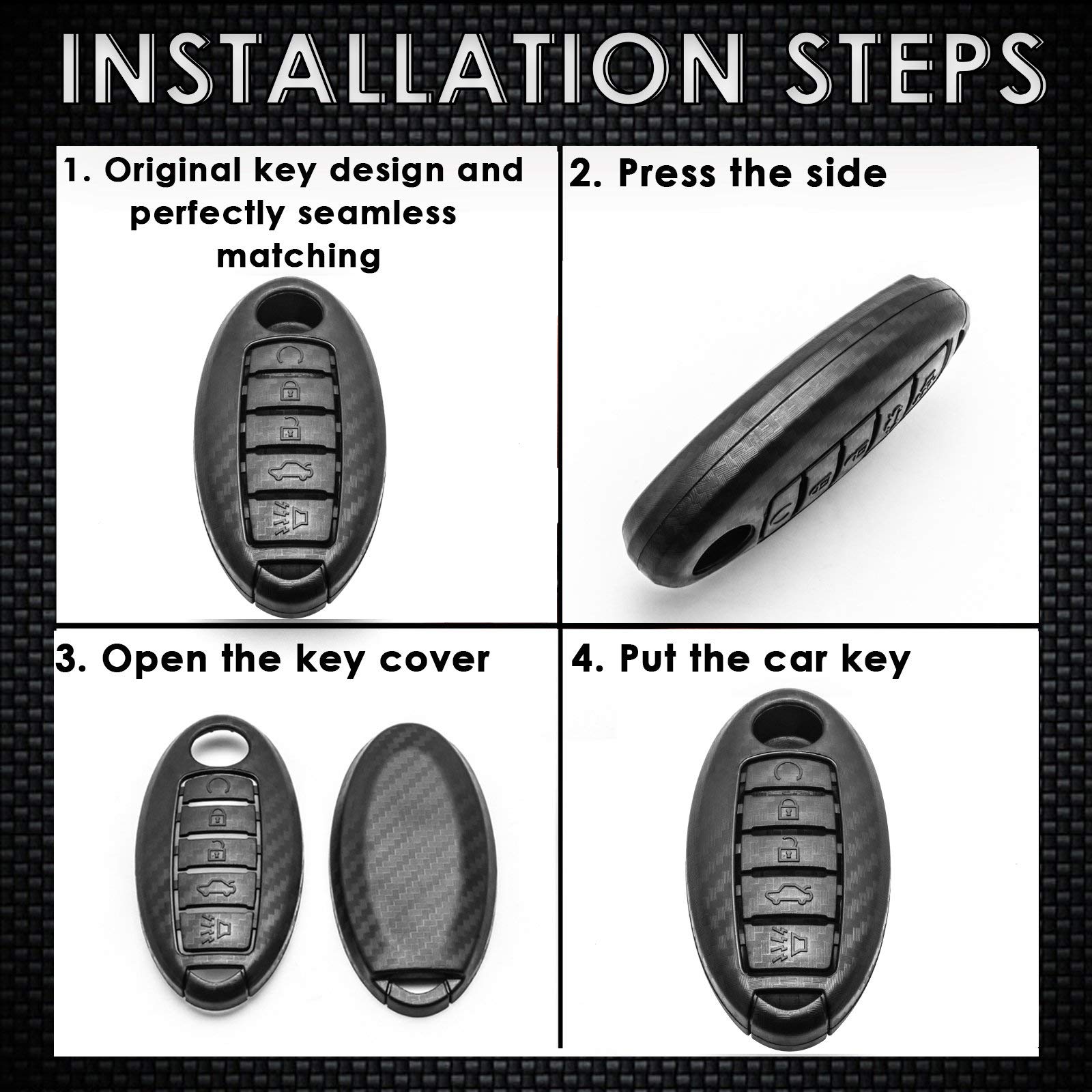 INSTALLATION STEPS

1. Original key design and perfectly seamless matching

2. Press the side

3. Open the key cover

4. Put the car key