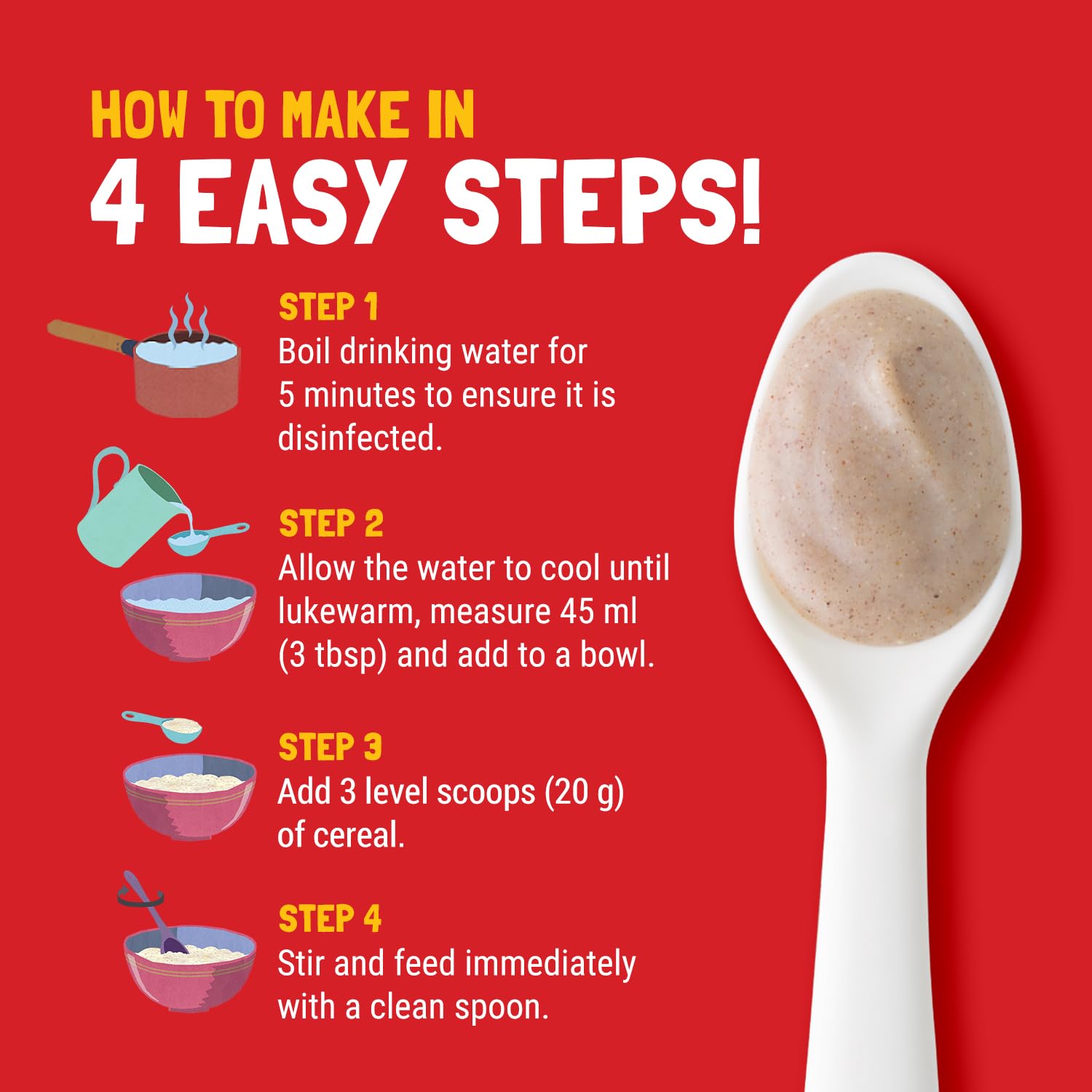 HOW TO MAKE IN
4 EASY STEPS!

STEP 1
Boil drinking water for 5 minutes to ensure it is disinfected.

STEP 2
Allow the water to cool until lukewarm, measure 45 ml (3 tbsp) and add to a bowl.

STEP 3
Add 3 level scoops (20 g) of cereal.

STEP 4
Stir and feed immediately with a clean spoon.