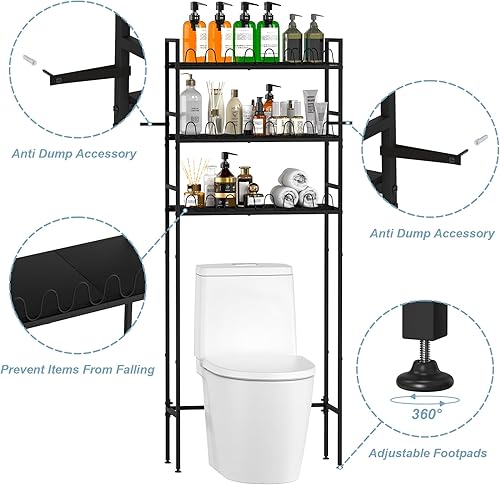 Anti Dump Accessory

Anti Dump Accessory

Prevent Items From Falling

360°

Adjustable Footpads