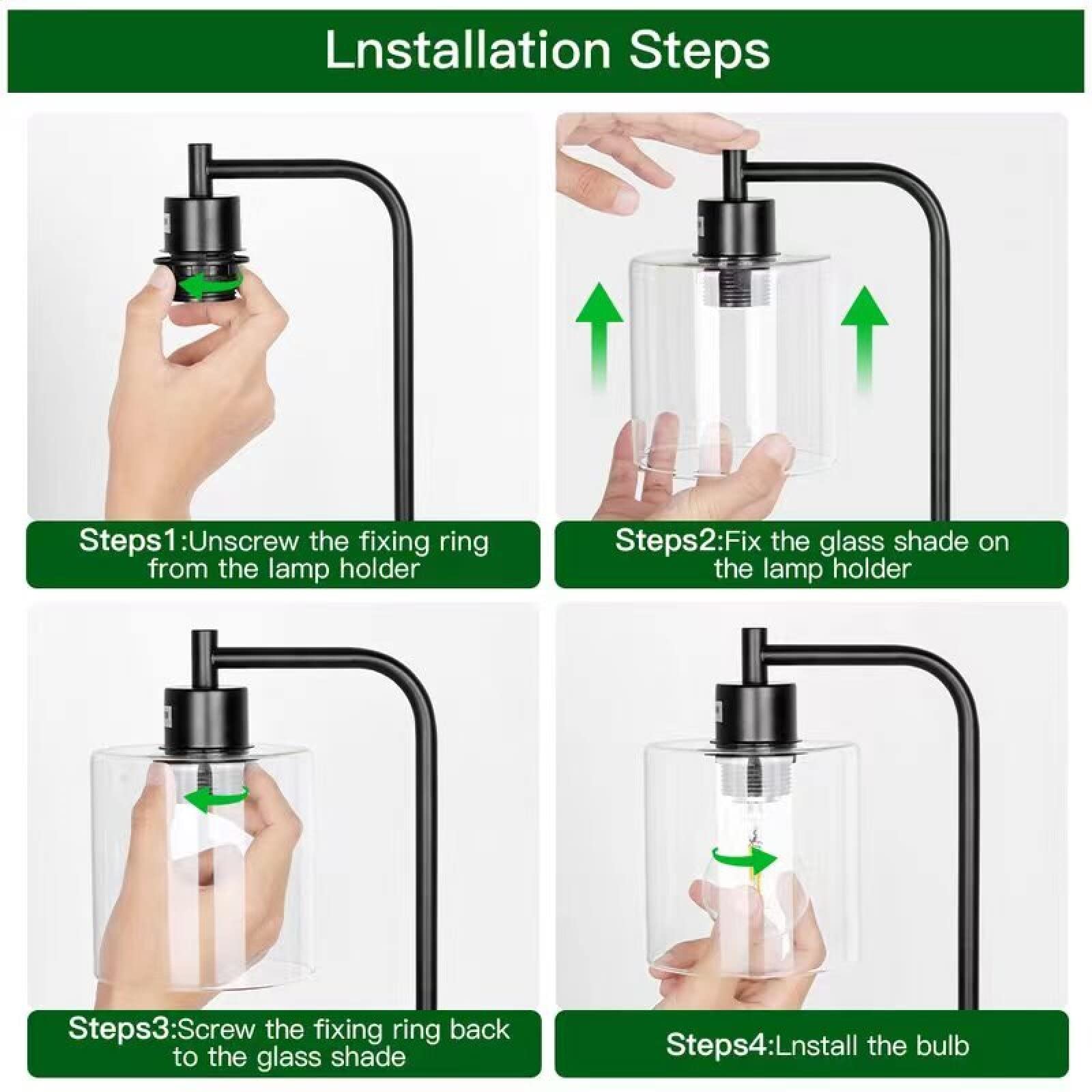 Lnstallation Steps

Steps1:Unscrew the fixing ring from the lamp holder

Steps2:Fix the glass shade on the lamp holder

Steps3:Screw the fixing ring back to the glass shade

Steps4:Lnstall the bulb