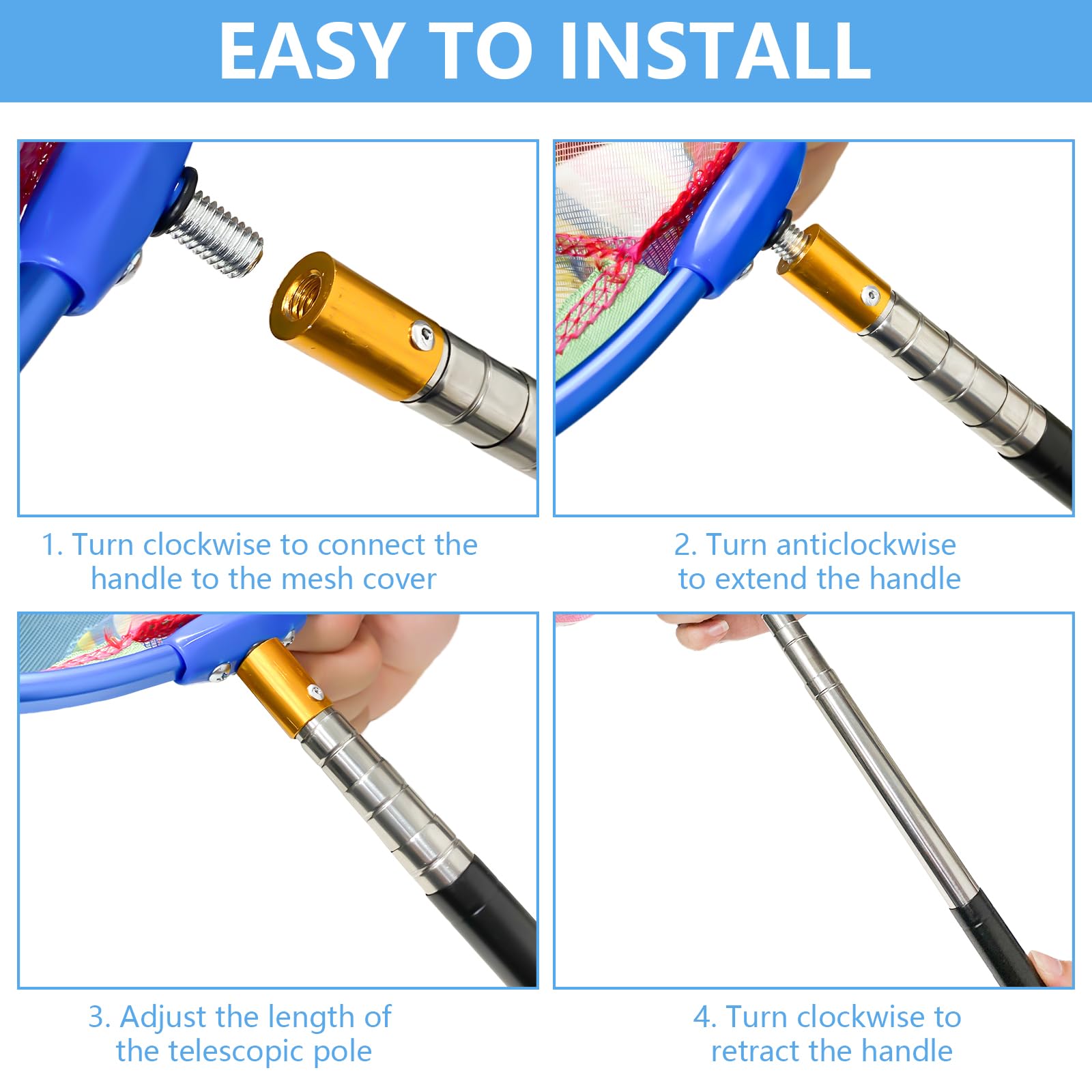 EASY TO INSTALL

1. Turn clockwise to connect the handle to the mesh cover

2. Turn anticlockwise to extend the handle

3. Adjust the length of the telescopic pole

4. Turn clockwise to retract the handle