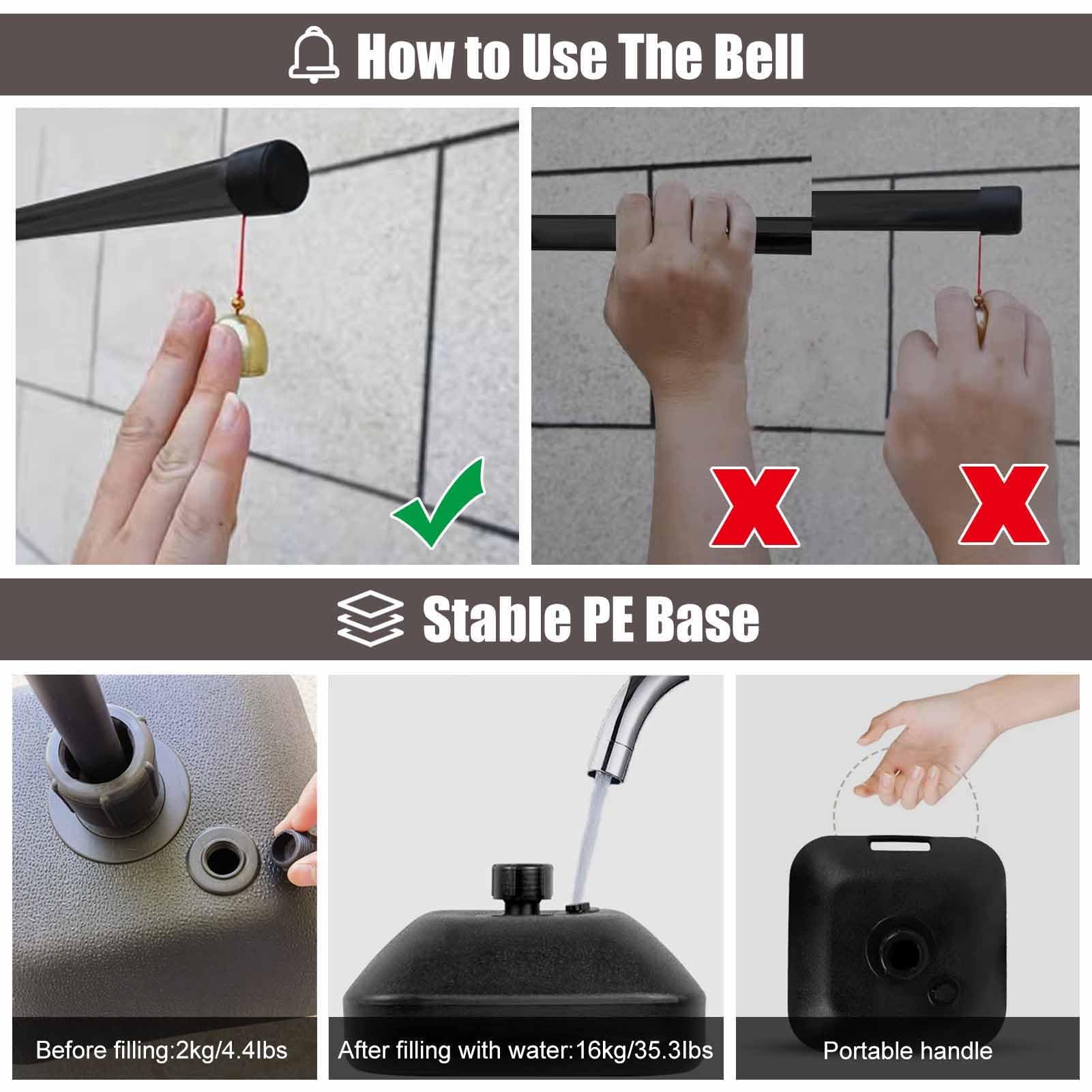 How to Use The Bell

Stable PE Base

Before filling:2kg/4.4lbs

After filling with water:16kg/35.3lbs

Portable handle