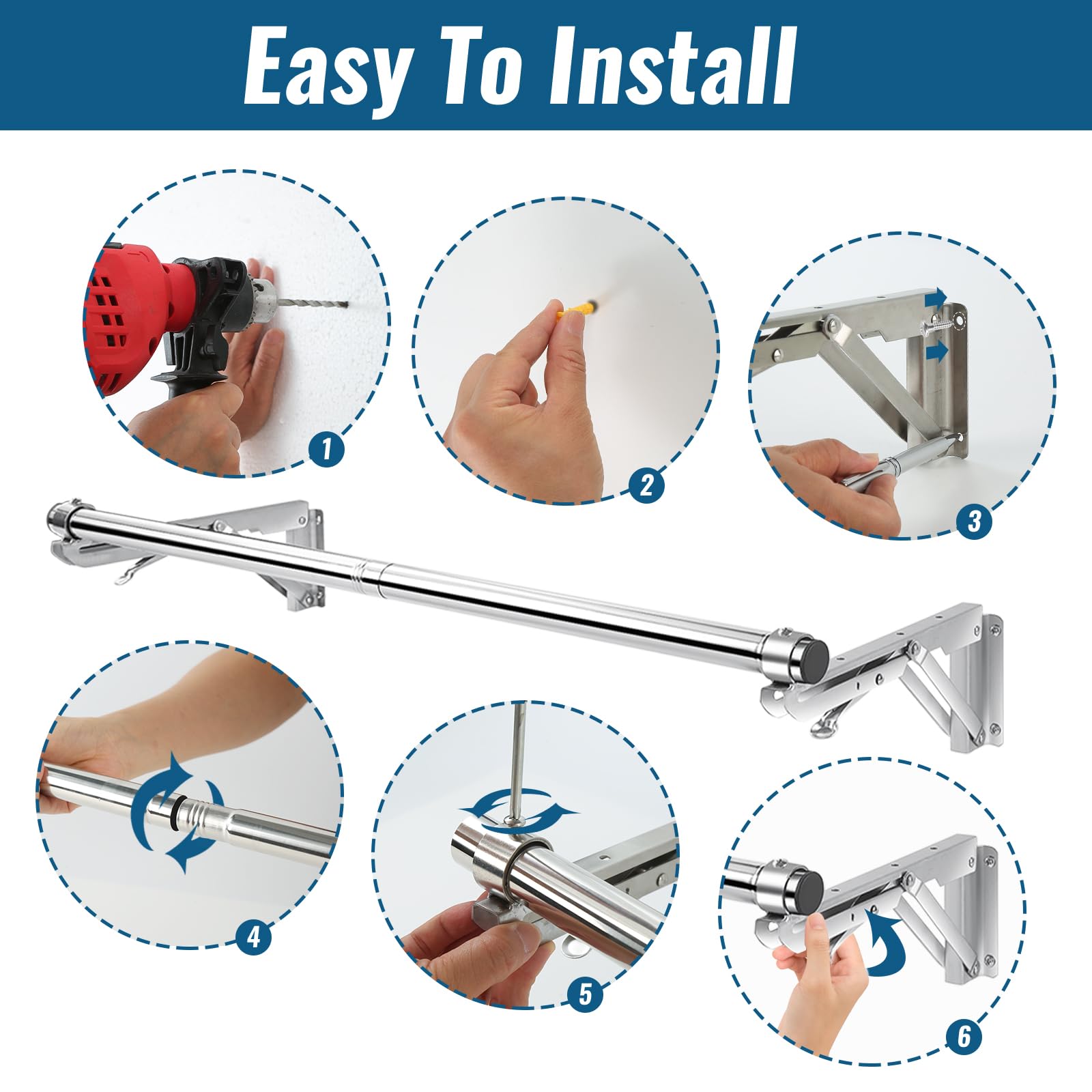 Easy To Install

1

2

3

4

5

6