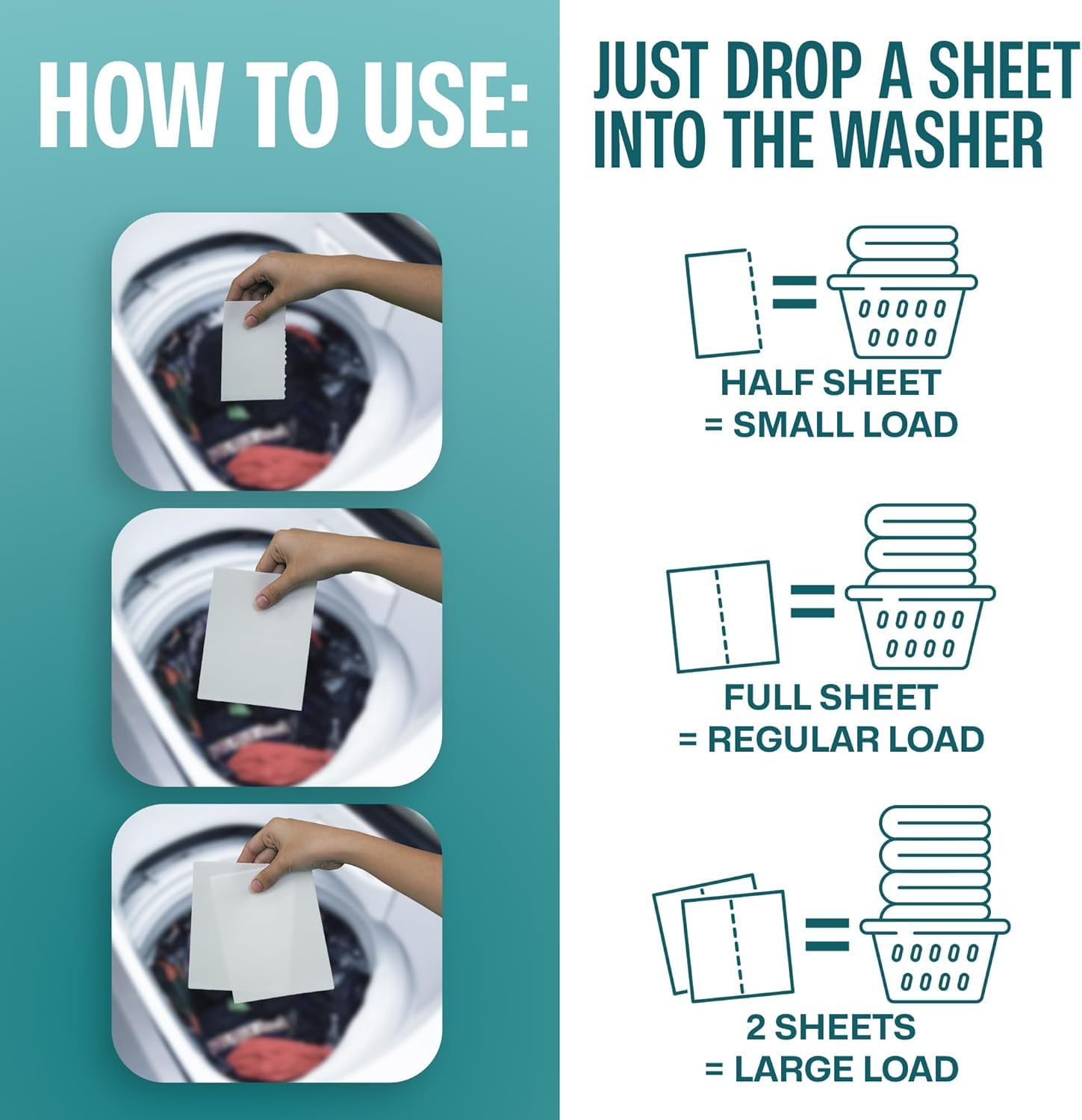 HOW TO USE:

JUST DROP A SHEET INTO THE WASHER

HALF SHEET
= SMALL LOAD

FULL SHEET
= REGULAR LOAD

2 SHEETS
= LARGE LOAD