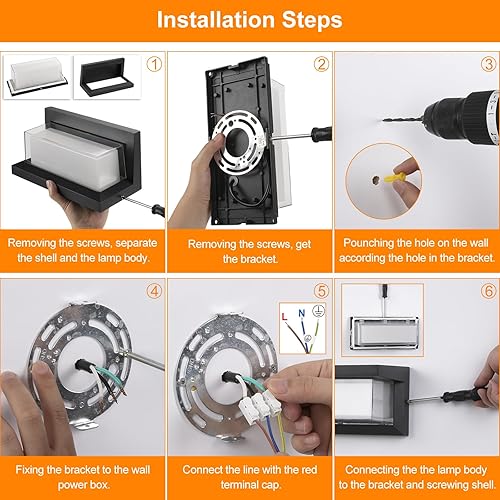 Installation Steps

1

Removing the screws, separate the shell and the lamp body.

2

Removing the screws, get the bracket.

3

Pounching the hole on the wall according the hole in the bracket.

4

Fixing the bracket to the wall power box.

5

L N

Connect the line with the red terminal cap.

6

Connecting the the lamp body to the bracket and screwing shell.