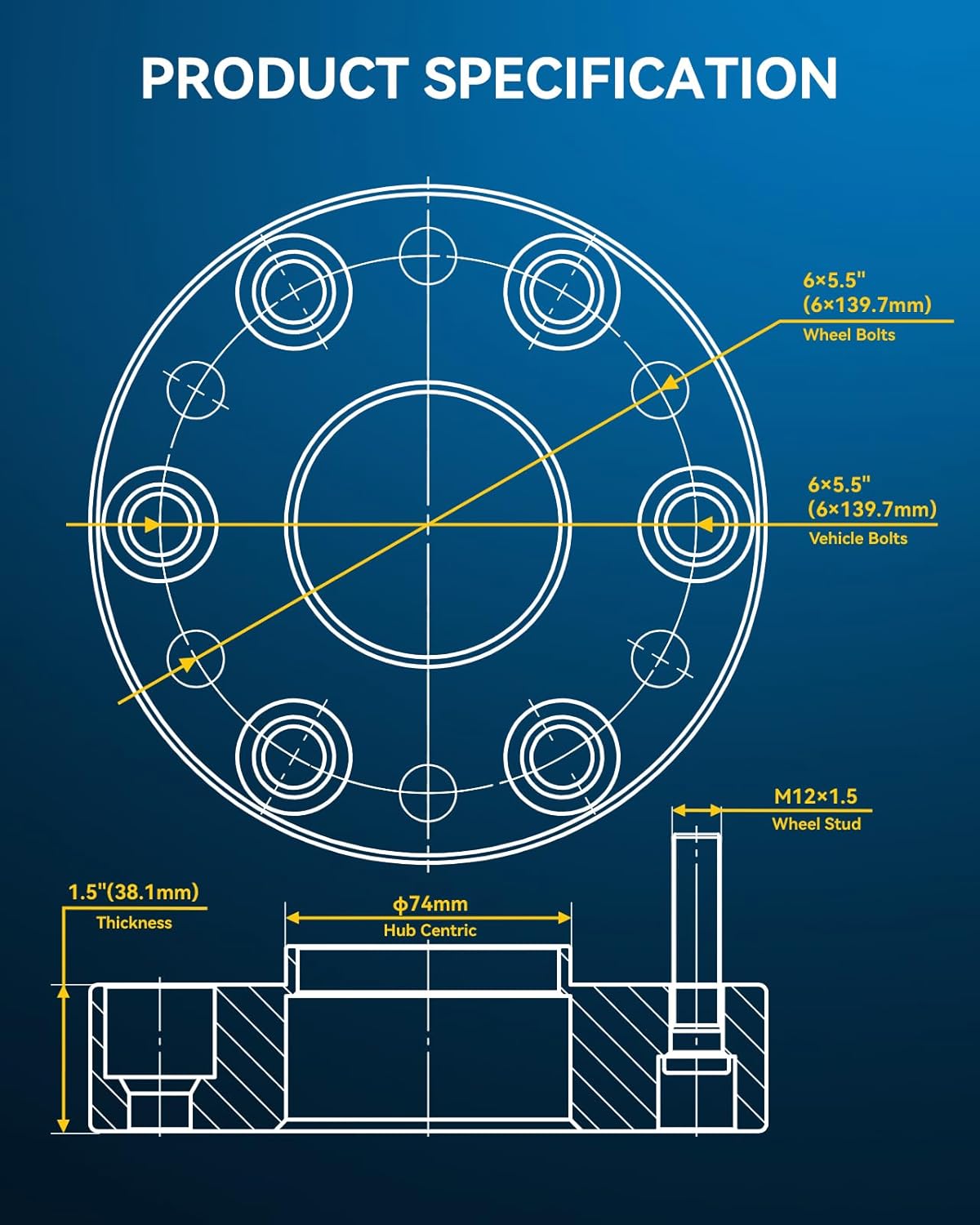 PRODUCT SPECIFICATION

6×5.5"
(6×139.7mm)
Wheel Bolts

6×5.5"
(6×139.7mm)
Vehicle Bolts

M12×1.5
Wheel Stud

1.5"(38.1mm)
Thickness

ϕ74mm
Hub Centric