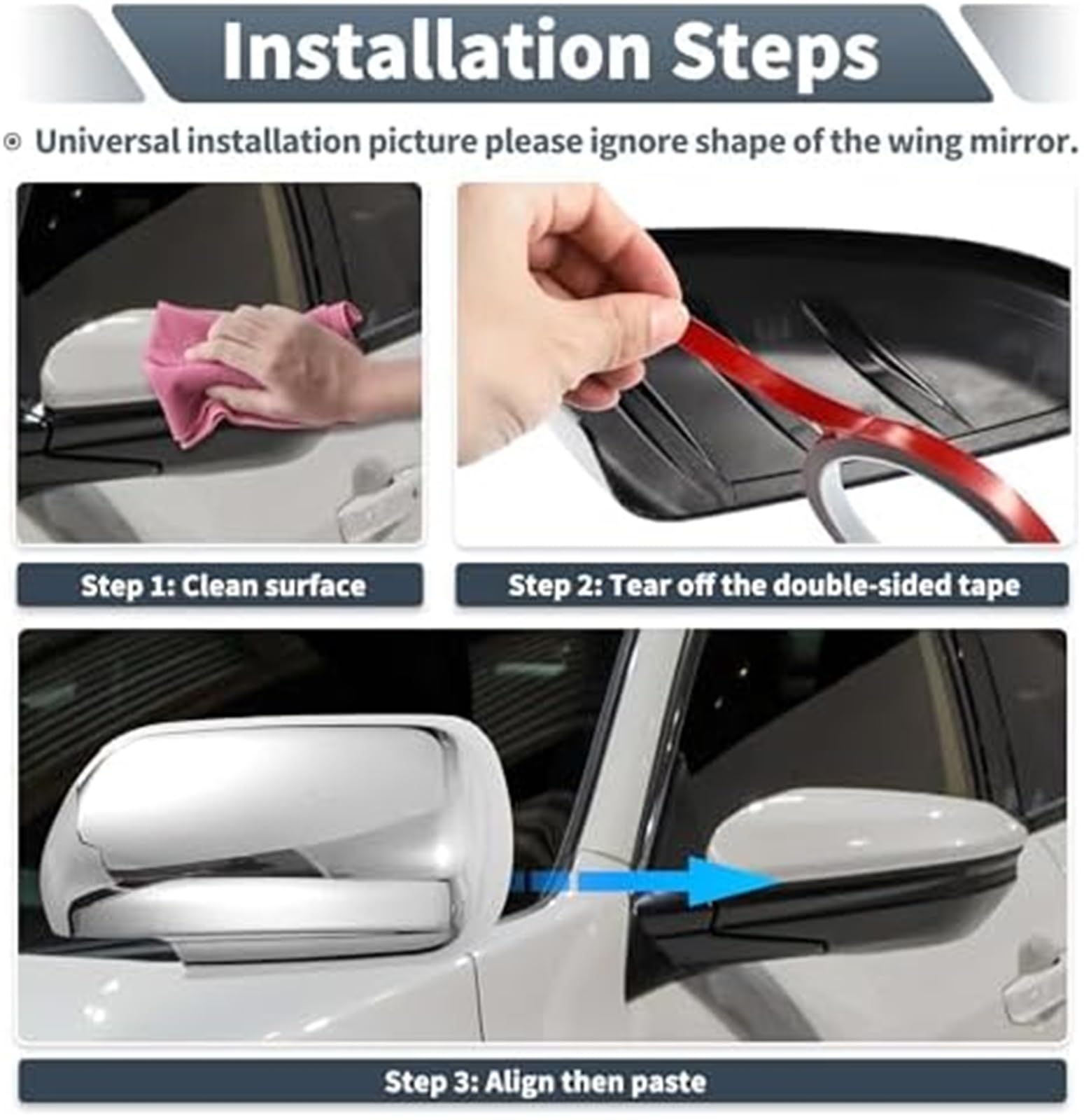 Installation Steps

Universal installation picture please ignore shape of the wing mirror.

Step 1: Clean surface

Step 2: Tear off the double-sided tape

Step 3: Align then paste