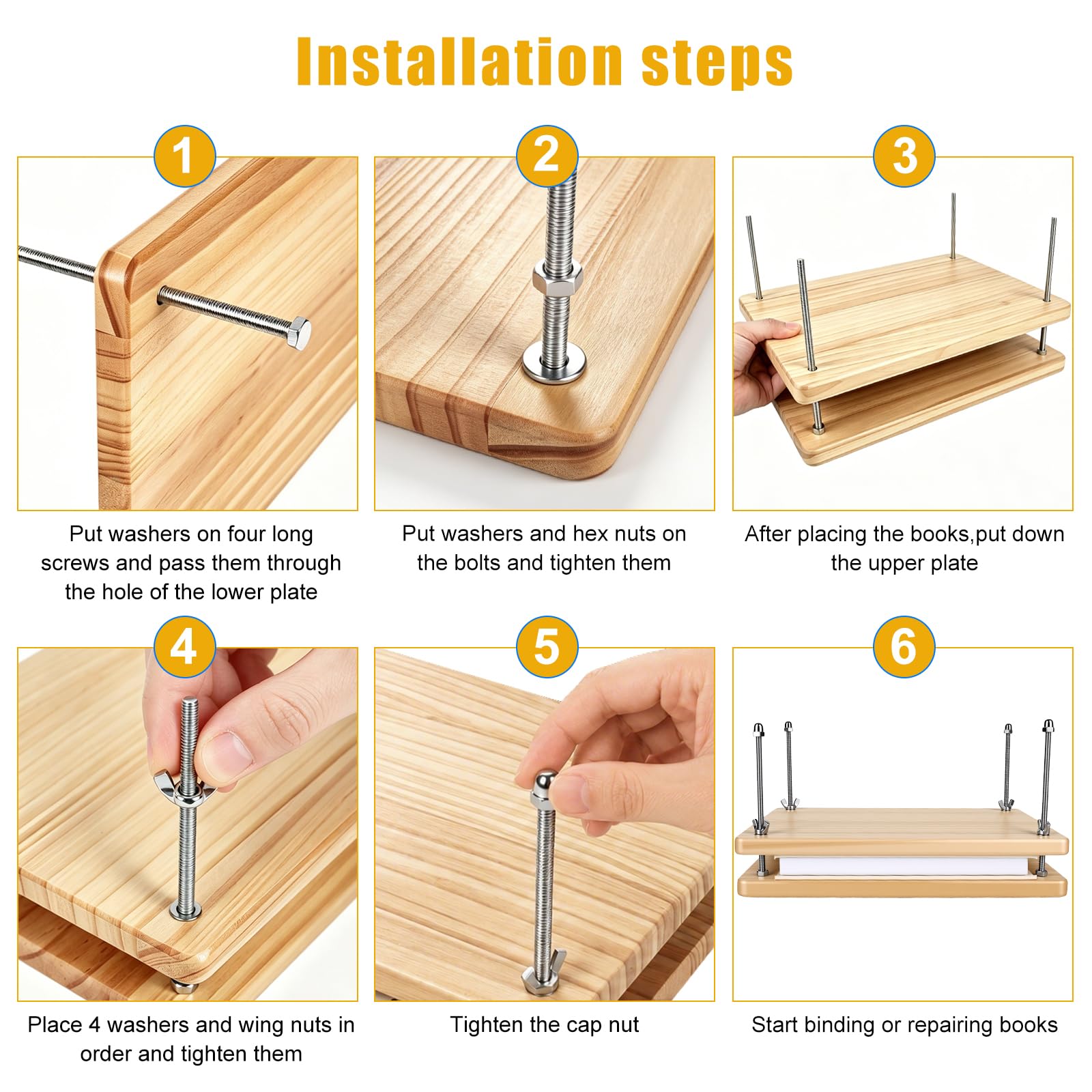 Installation steps

1

Put washers on four long screws and pass them through the hole of the lower plate

2

Put washers and hex nuts on the bolts and tighten them

3

After placing the books,put down the upper plate

4

Place 4 washers and wing nuts in order and tighten them

5

Tighten the cap nut

6

Start binding or repairing books