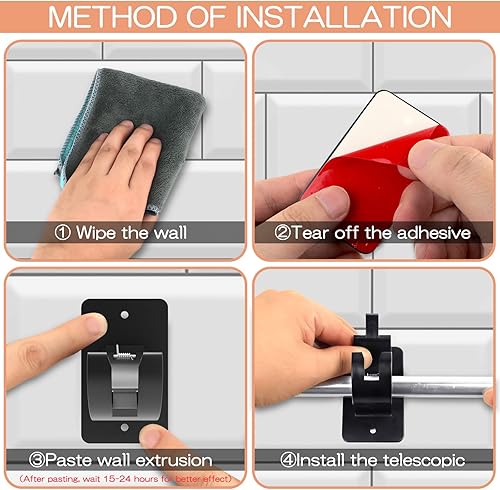 METHOD OF INSTALLATION

① Wipe the wall

②Tear off the adhesive

③Paste wall extrusion
(After pasting, wait 15-24 hours for better effect)

④Install the telescopic