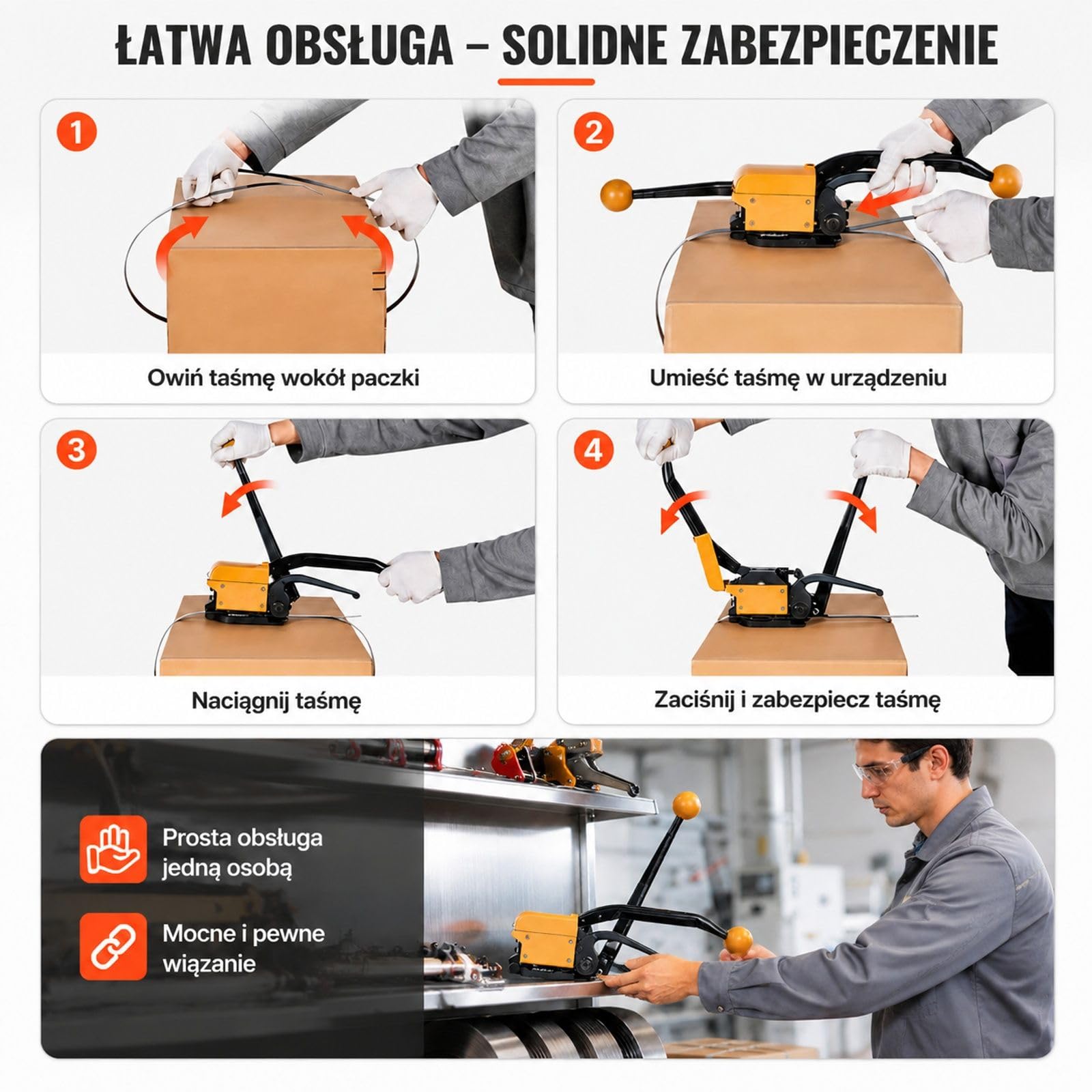 ŁATWA OBSŁUGA – SOLIDNE ZABEZPIECZENIE

1

Owiń taśmę wokół paczki

2

Umieść taśmę w urządzeniu

3

Naciągnij taśmę

4

Zaciśnij i zabezpiecz taśmę

Prosta obsługa jedną osobą

Mocne i pewne wiązanie