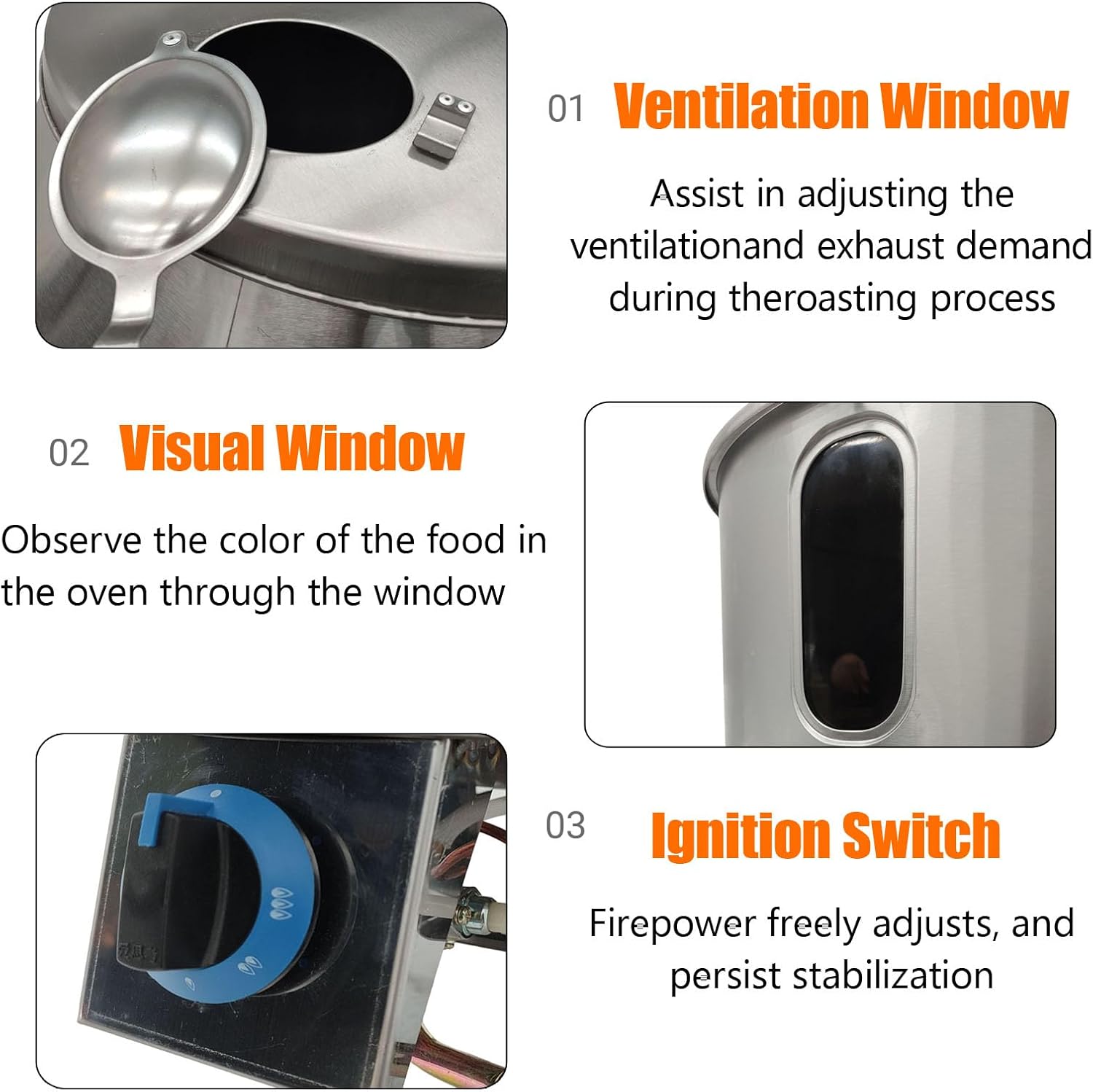 01 Ventilation Window

Assist in adjusting the ventilationand exhaust demand during theroasting process

02 Visual Window

Observe the color of the food in the oven through the window

03 Ignition Switch

Firepower freely adjusts, and persist stabilization