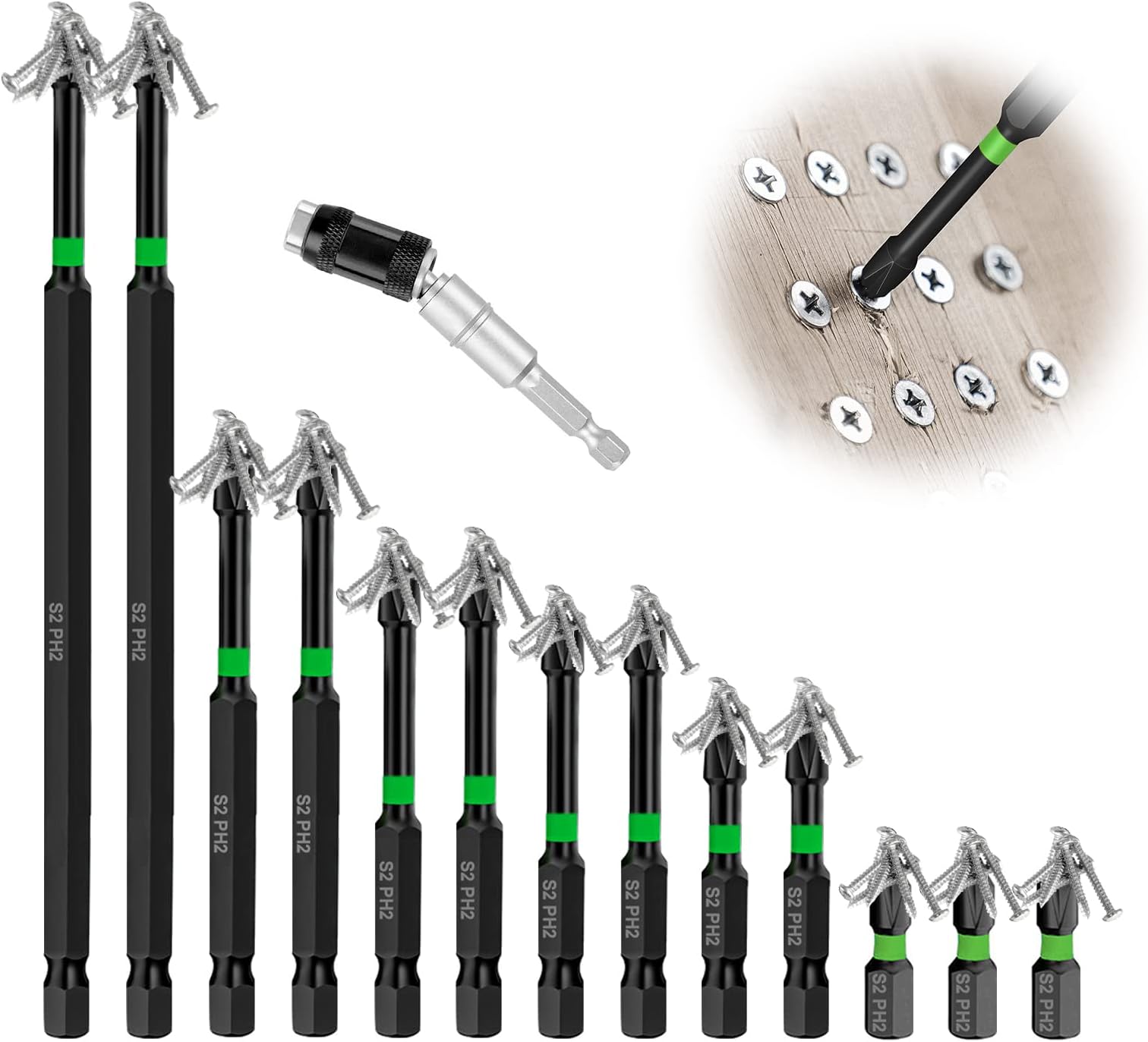 S2 PH2
S2 PH2
S2 PH2
S2 PH2
S2 PH2
S2 PH2
S2 PH2
S2 PH2
S2 PH2
S2 PH2
S2 PH2
S2 PH2
S2 PH2