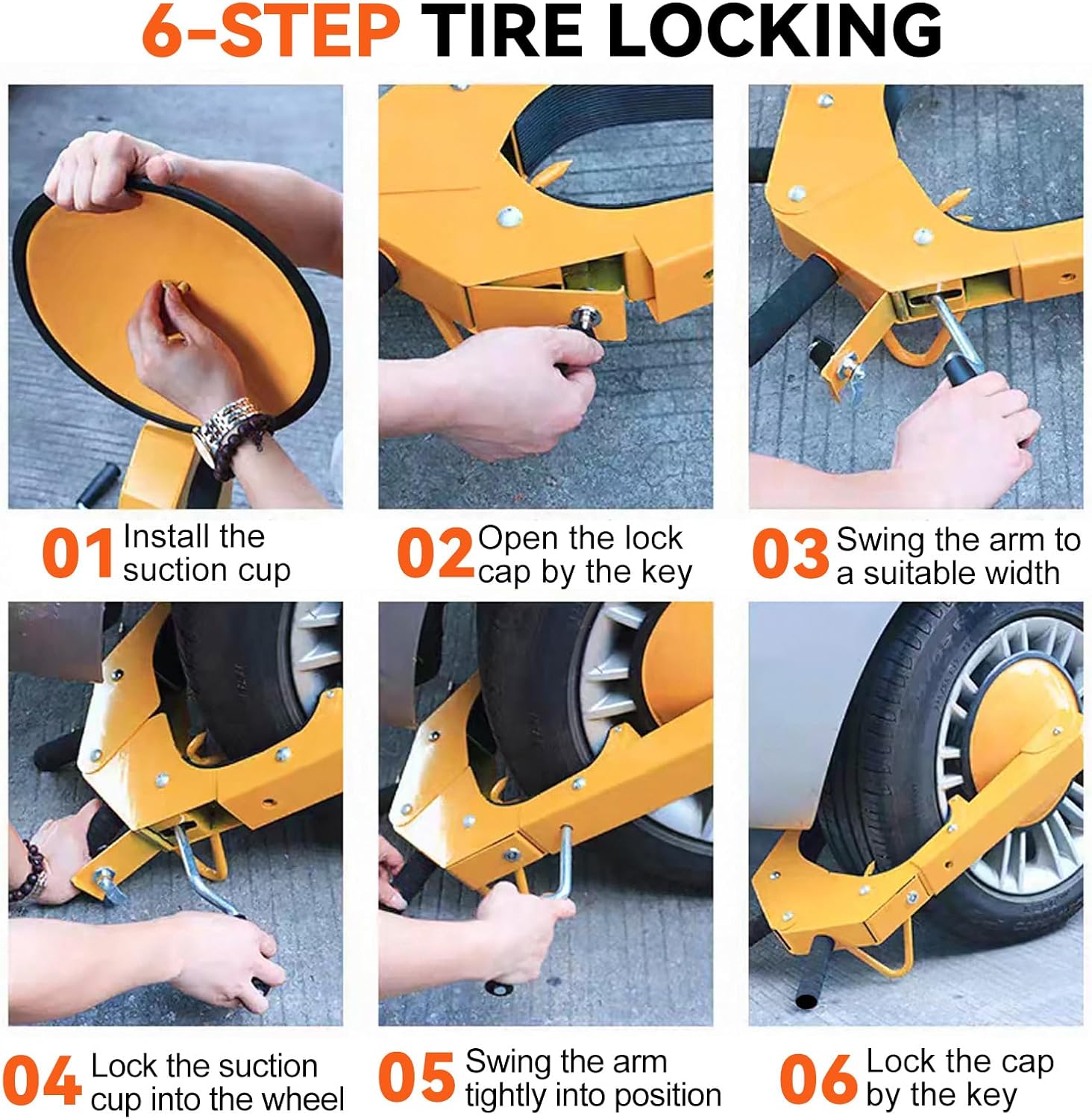 6-STEP TIRE LOCKING

01 Install the suction cup

02 Open the lock cap by the key

03 Swing the arm to a suitable width

04 Lock the suction cup into the wheel

05 Swing the arm tightly into position

06 Lock the cap by the key