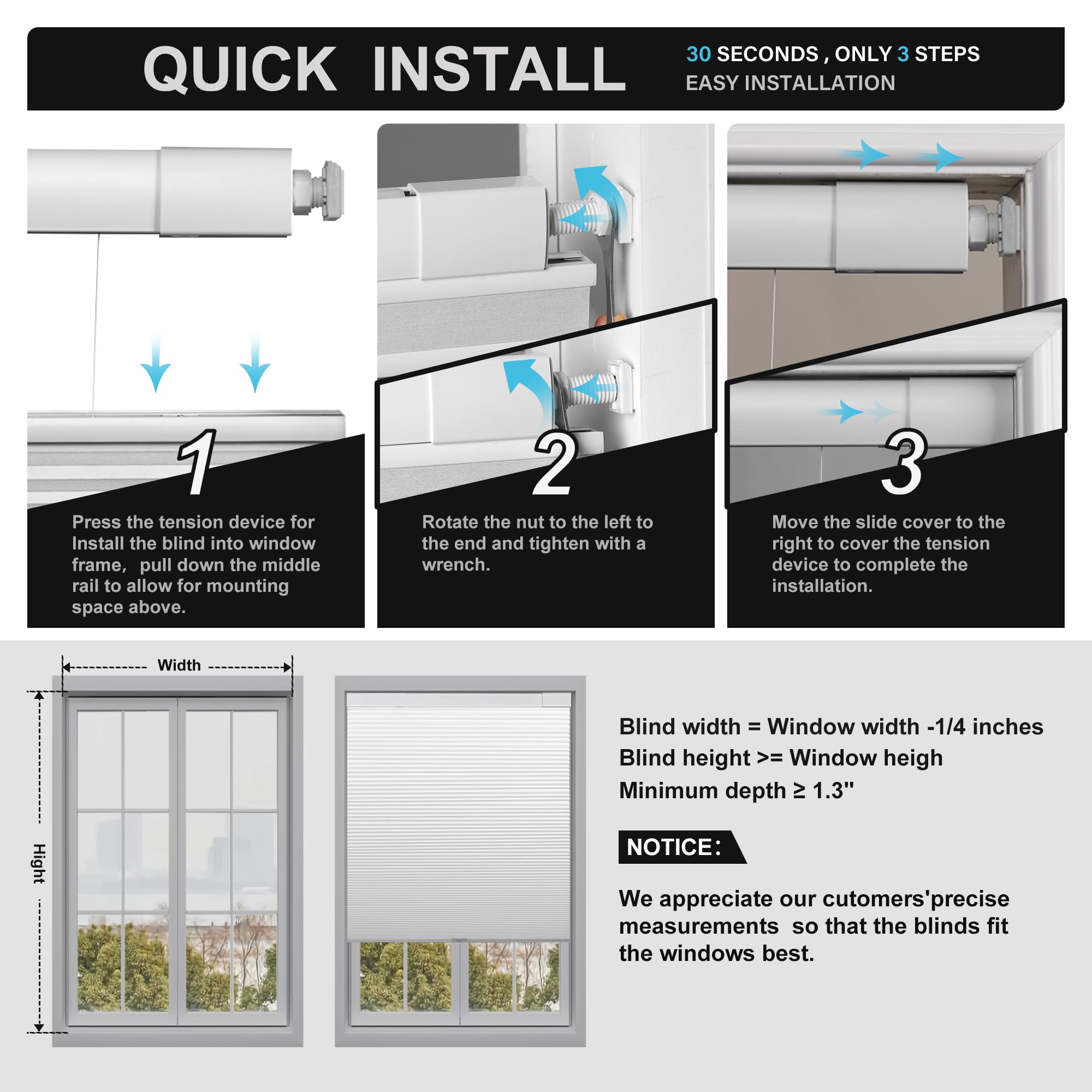 QUICK INSTALL

30 SECONDS , ONLY 3 STEPS
EASY INSTALLATION

1

Press the tension device for Install the blind into window frame, pull down the middle rail to allow for mounting space above.

2

Rotate the nut to the left to the end and tighten with a wrench.

3

Move the slide cover to the right to cover the tension device to complete the installation.

Width

Hight

Blind width = Window width -1/4 inches
Blind height >= Window heigh
Minimum depth ≥ 1.3"

NOTICE:

We appreciate our cutomers'precise measurements so that the blinds fit the windows best.