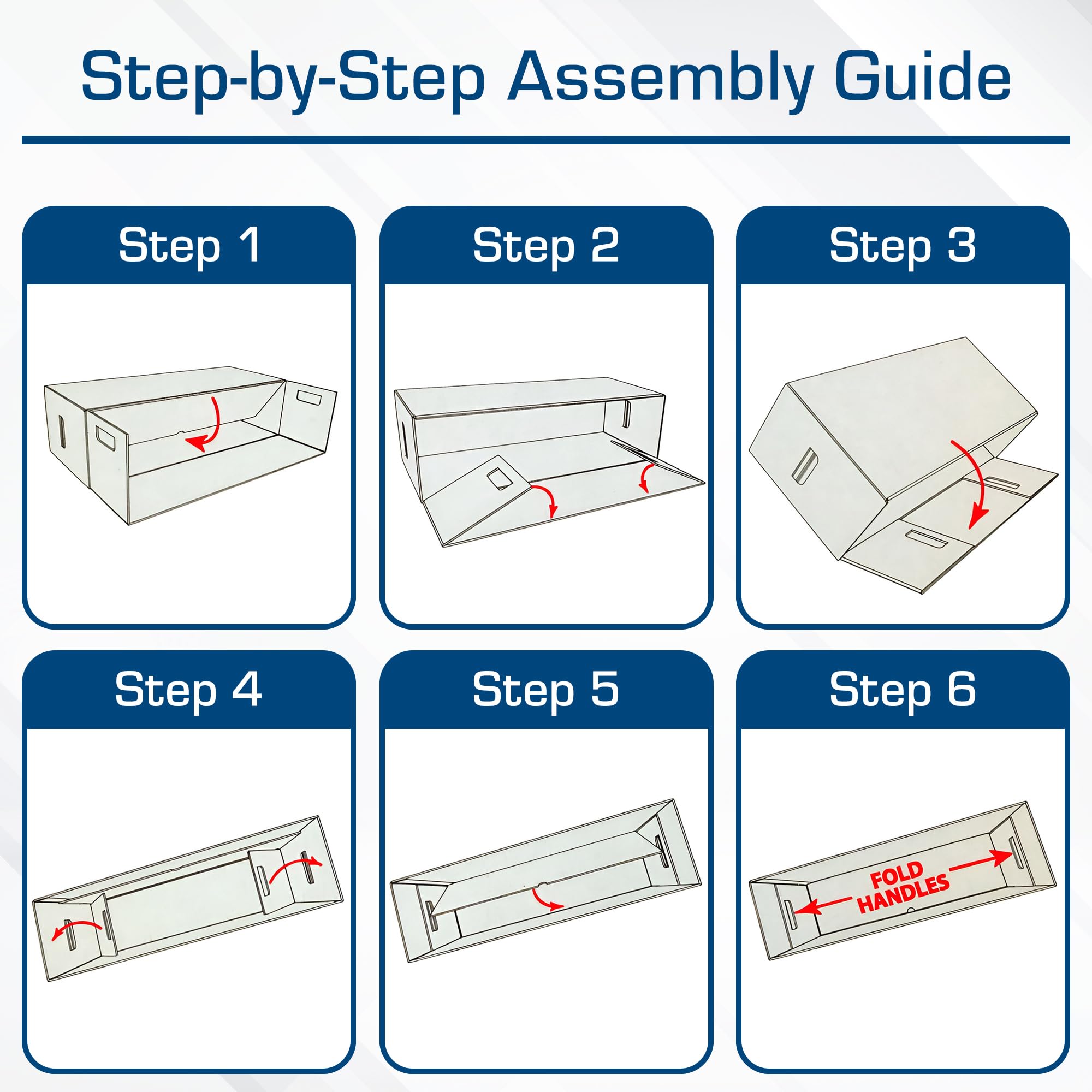 Step-by-Step Assembly Guide

Step 1

Step 2

Step 3

Step 4

Step 5

Step 6

FOLD HANDLES