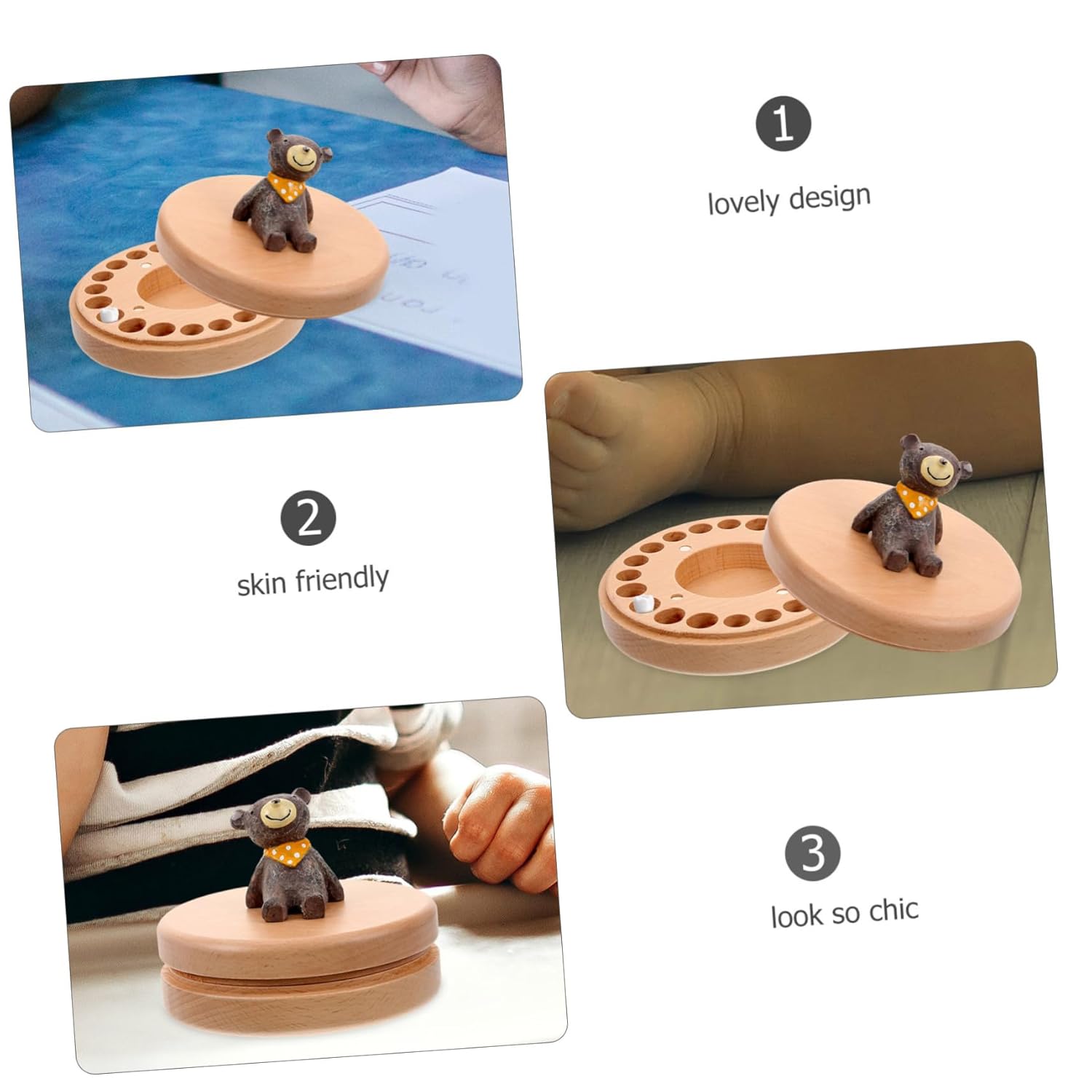 1
lovely design

2
skin friendly

3
look so chic