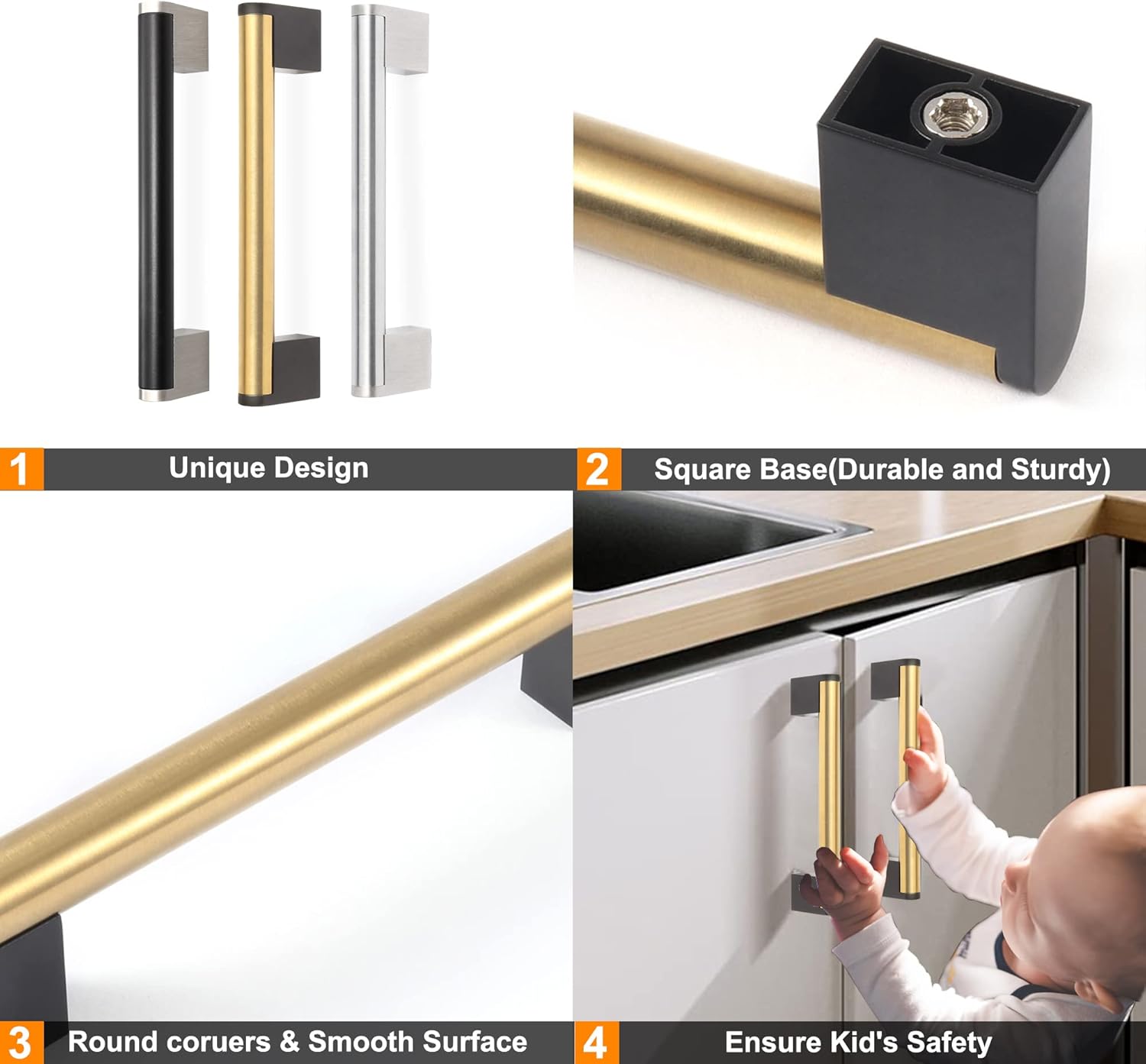 1 Unique Design

2 Square Base(Durable and Sturdy)

3 Round coruers & Smooth Surface

4 Ensure Kid's Safety