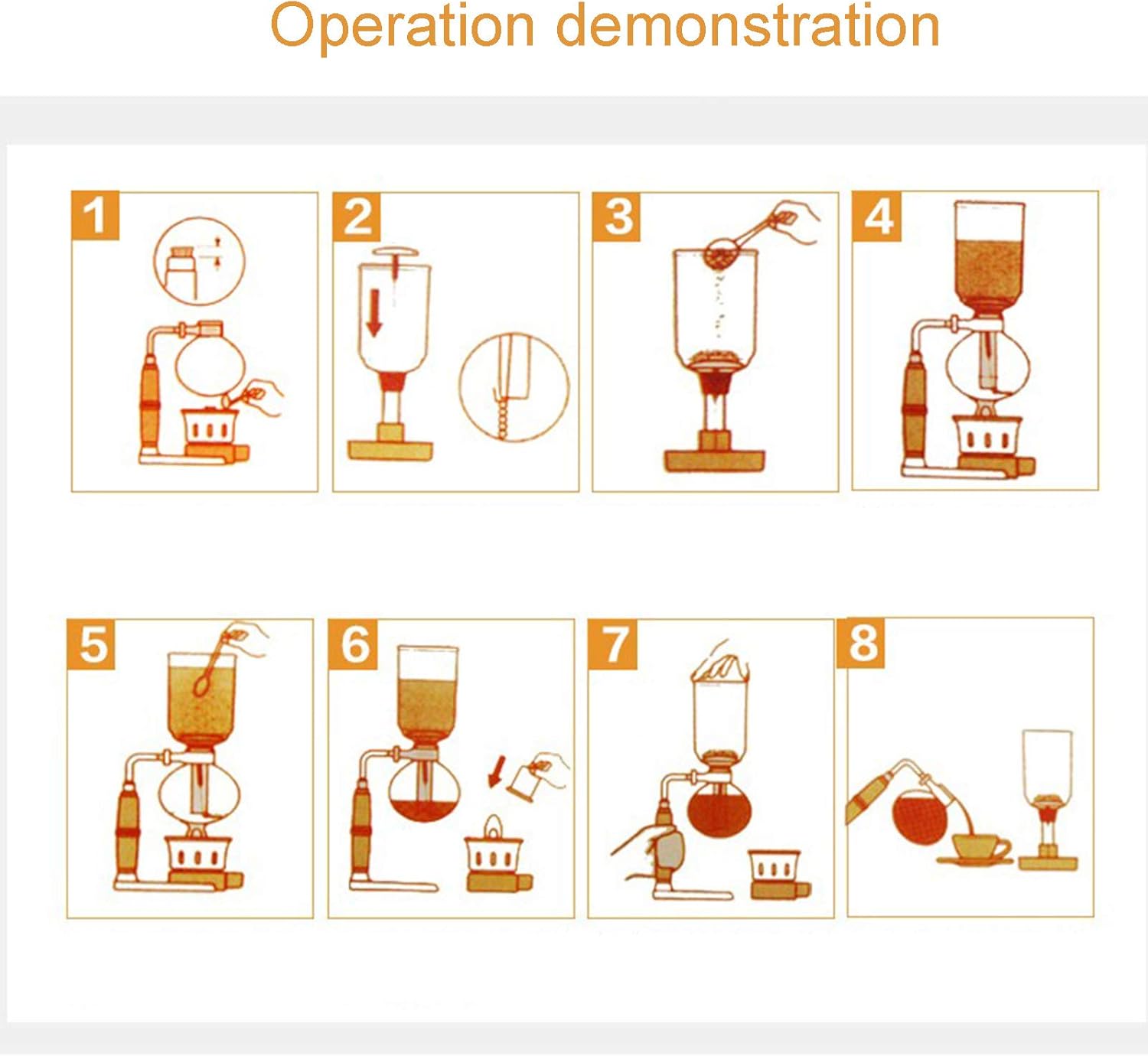 Operation demonstration

1

2

3

4

5

6

7

8