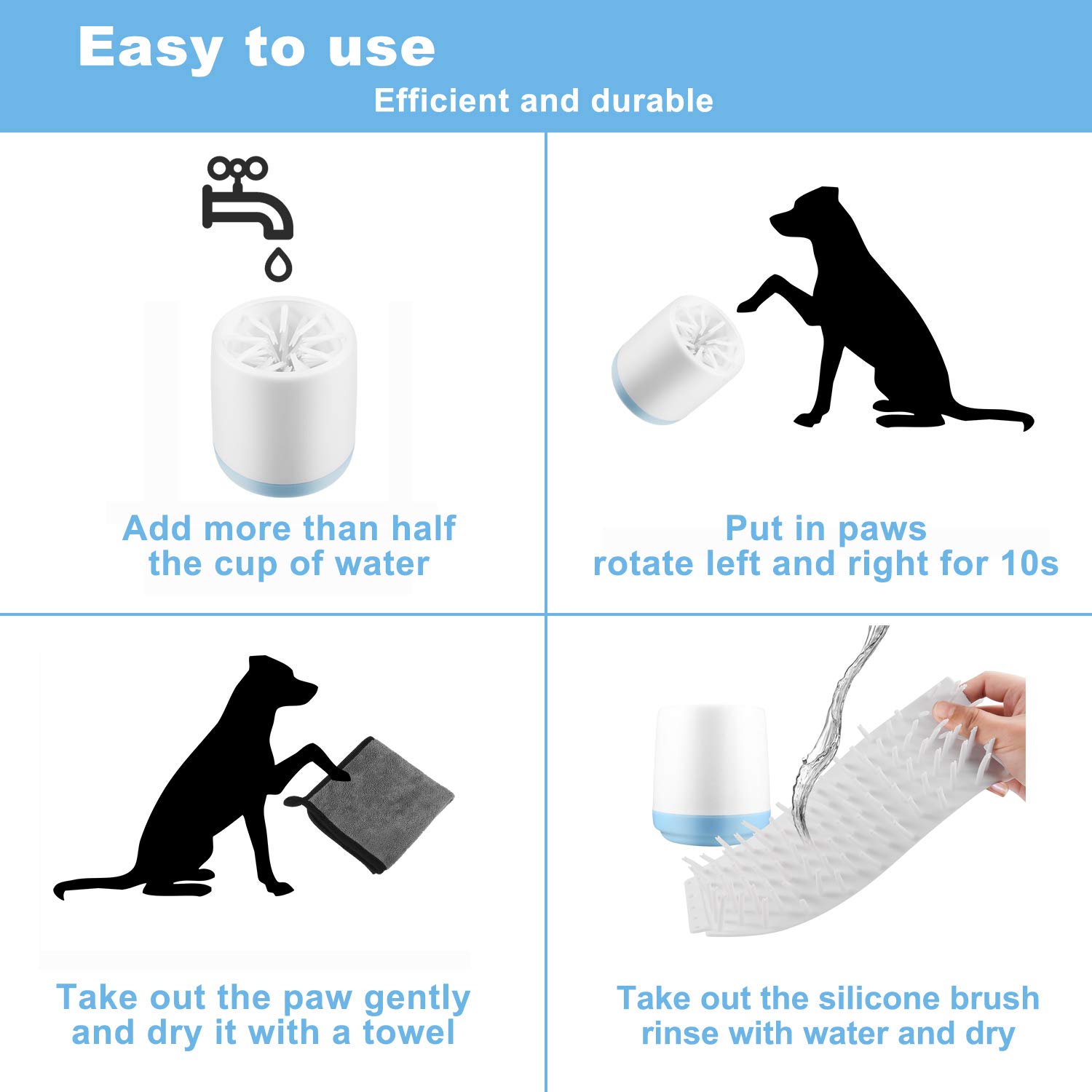 Easy to use
Efficient and durable

Add more than half the cup of water

Put in paws
rotate left and right for 10s

Take out the paw gently and dry it with a towel

Take out the silicone brush
rinse with water and dry