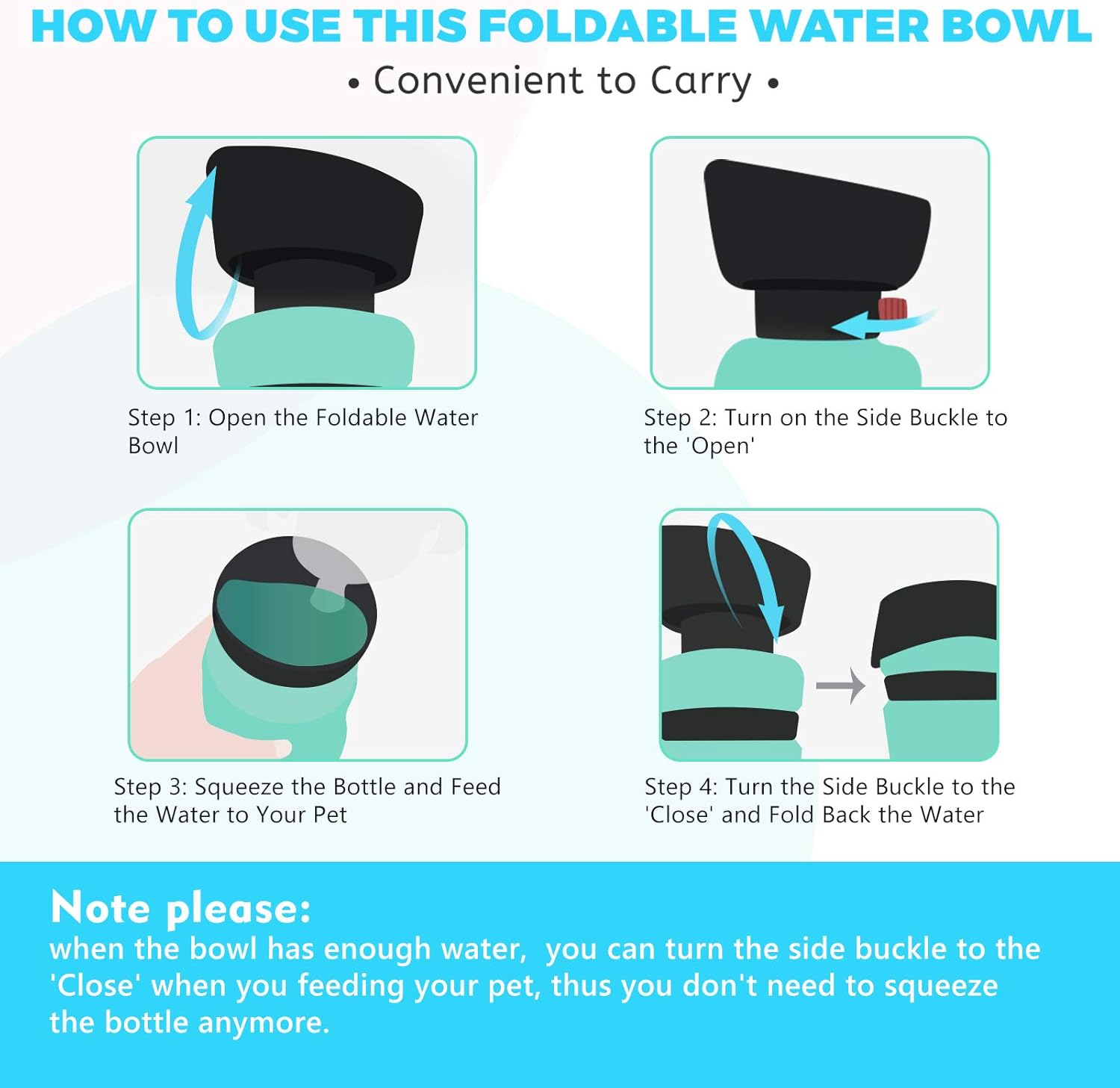 HOW TO USE THIS FOLDABLE WATER BOWL

• Convenient to Carry •

Step 1: Open the Foldable Water Bowl

Step 2: Turn on the Side Buckle to the 'Open'

Step 3: Squeeze the Bottle and Feed the Water to Your Pet

Step 4: Turn the Side Buckle to the 'Close' and Fold Back the Water

Note please:
when the bowl has enough water, you can turn the side buckle to the 'Close' when you feeding your pet, thus you don't need to squeeze the bottle anymore.