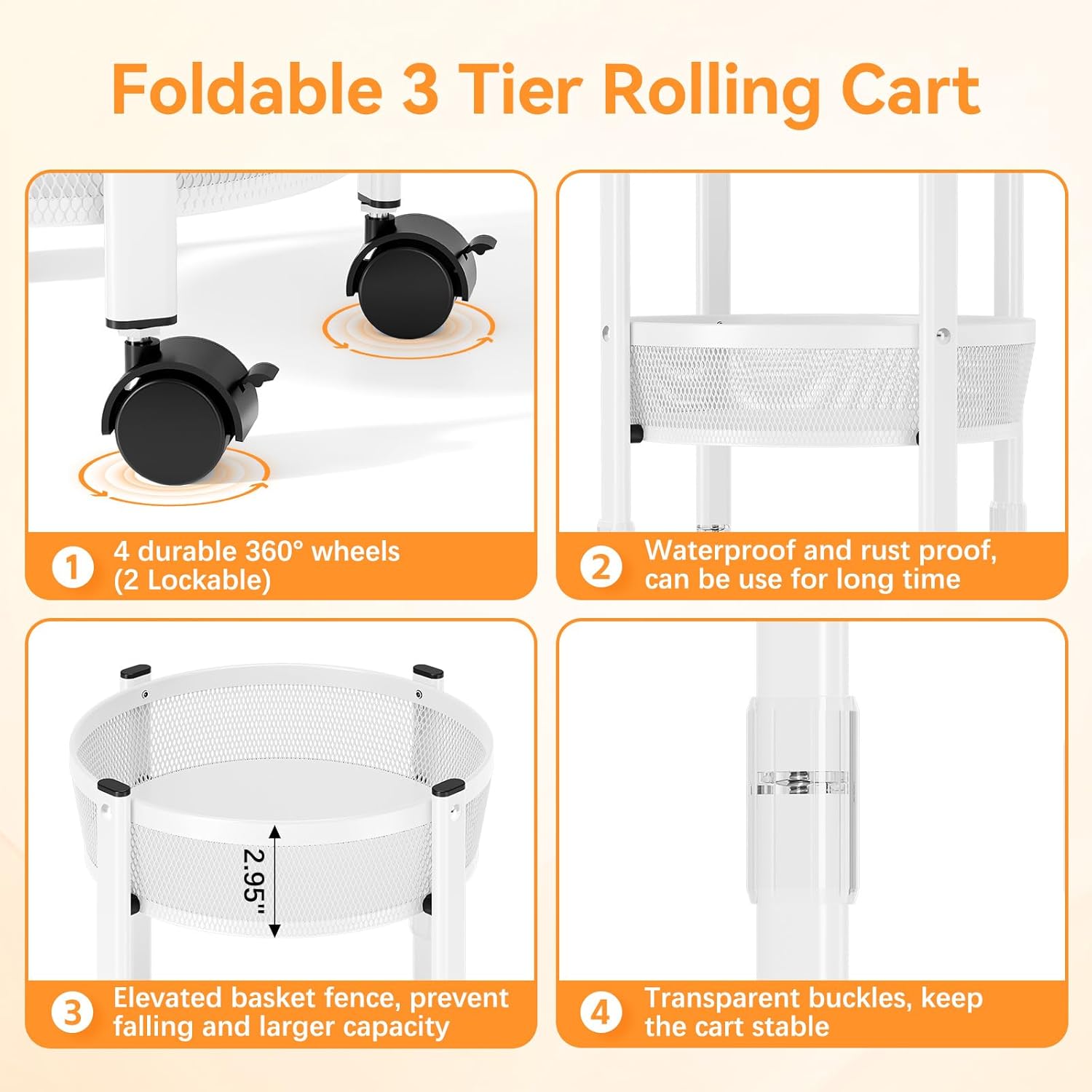 Foldable 3 Tier Rolling Cart

1 4 durable 360° wheels (2 Lockable)

2 Waterproof and rust proof, can be use for long time

2.95"

3 Elevated basket fence, prevent falling and larger capacity

4 Transparent buckles, keep the cart stable