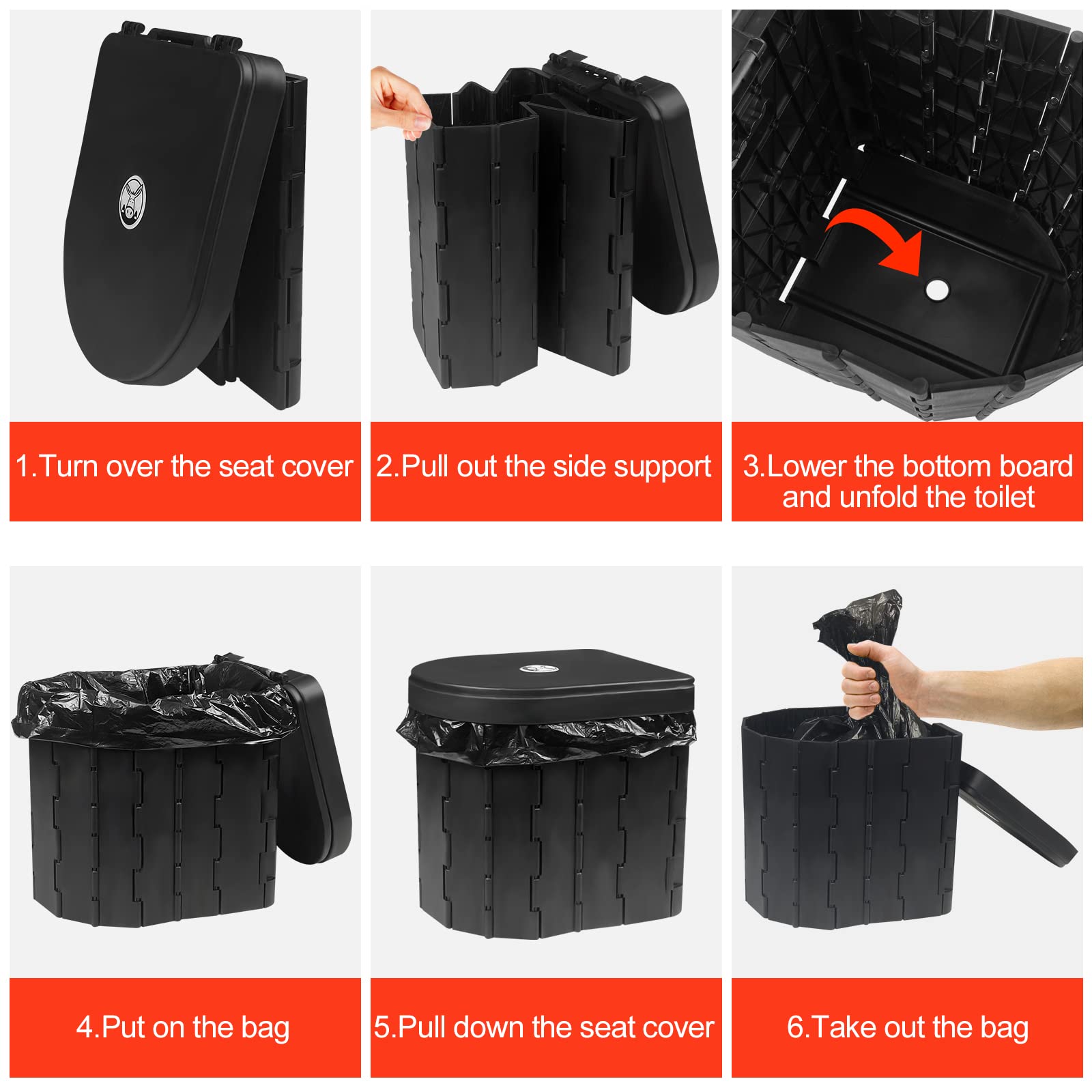 1.Turn over the seat cover

2.Pull out the side support

3.Lower the bottom board and unfold the toilet

4.Put on the bag

5.Pull down the seat cover

6.Take out the bag