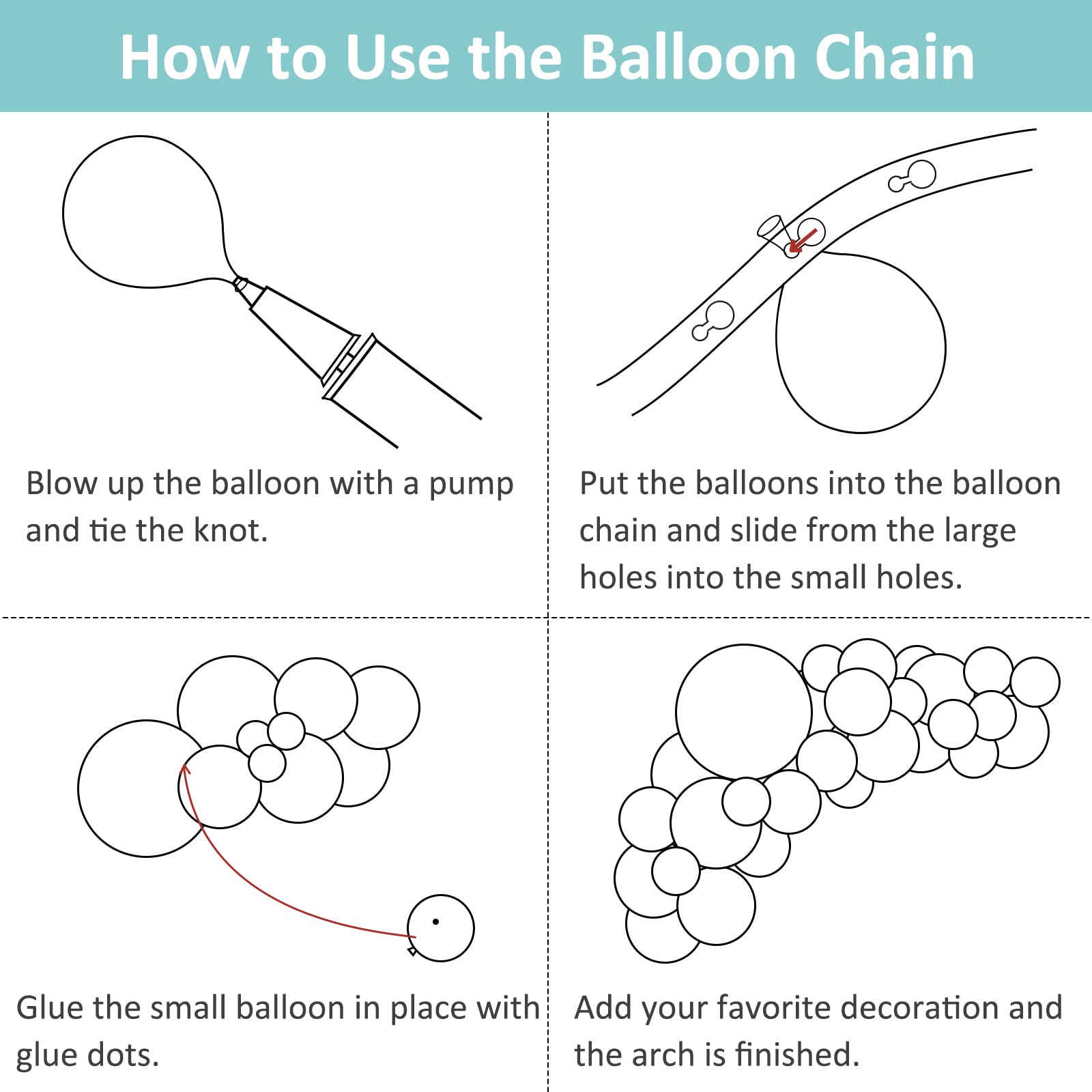 How to Use the Balloon Chain

Blow up the balloon with a pump and tie the knot.

Put the balloons into the balloon chain and slide from the large holes into the small holes.

Glue the small balloon in place with glue dots.

Add your favorite decoration and the arch is finished.