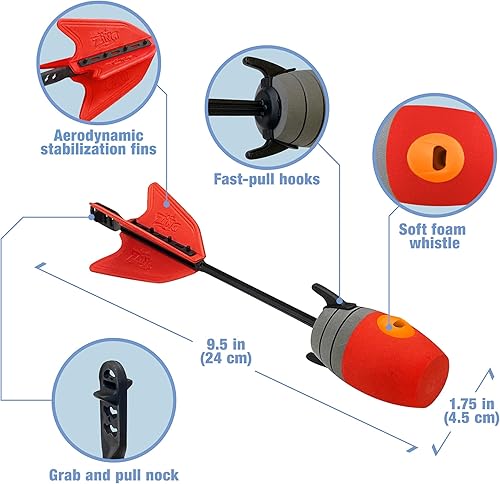 ZING

Aerodynamic stabilization fins

Fast-pull hooks

Soft foam whistle

ZING

ZING

9.5 in (24 cm)

1.75 in (4.5 cm)

Grab and pull nock