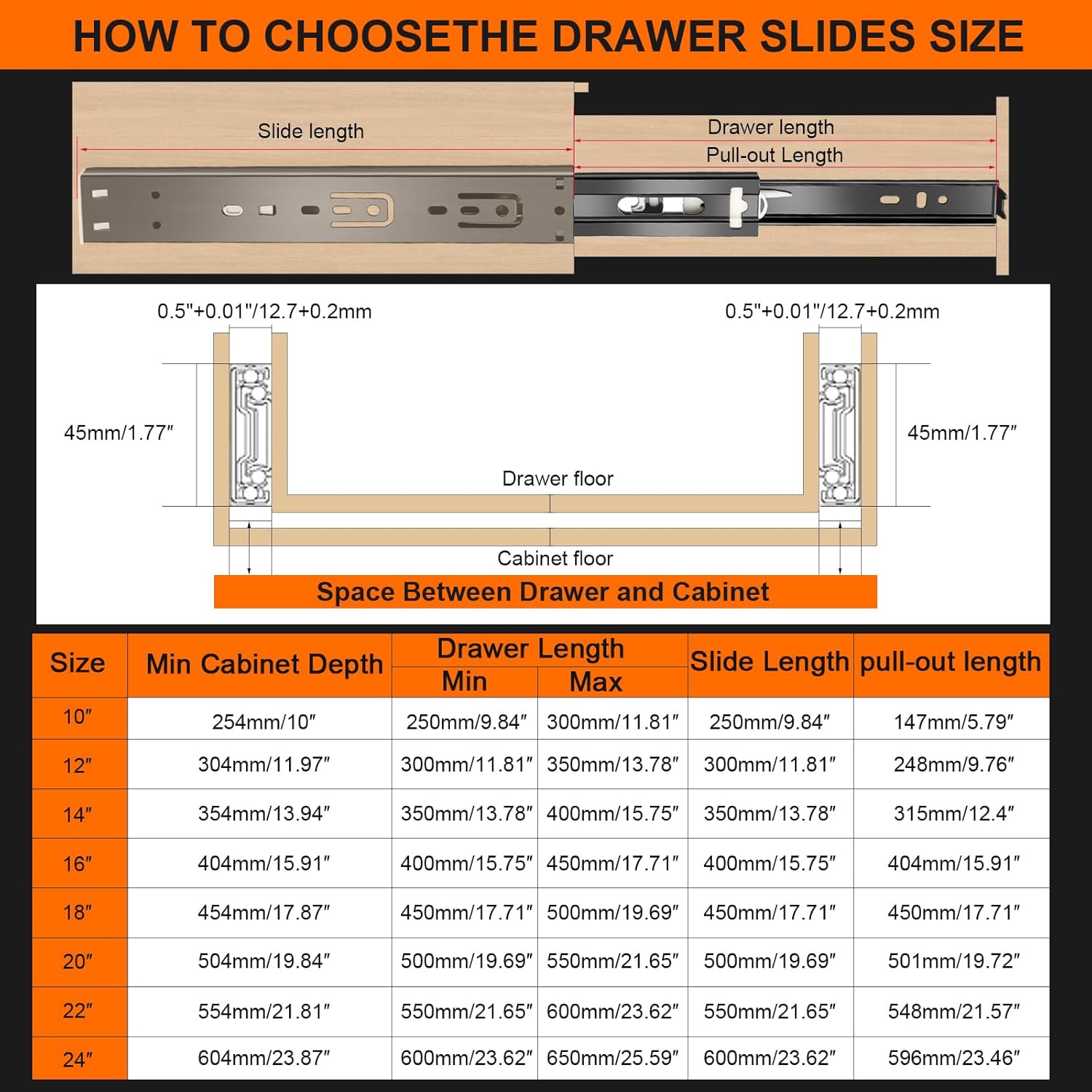 HOW TO CHOOSETHE DRAWER SLIDES SIZE

Slide length

Drawer length

Pull-out Length

0.5"+0.01"/12.7+0.2mm

0.5"+0.01"/12.7+0.2mm

45mm/1.77″

45mm/1.77″

Drawer floor

Cabinet floor

Space Between Drawer and Cabinet

| Size | Min Cabinet Depth | Drawer Length Min | Drawer Length Max | Slide Length | pull-out length |
|---|---|---|---|---|---|
| 10″ | 254mm/10″ | 250mm/9.84″ | 300mm/11.81″ | 250mm/9.84″ | 147mm/5.79″ |
| 12″ | 304mm/11.97″ | 300mm/11.81″ | 350mm/13.78″ | 300mm/11.81″ | 248mm/9.76″ |
| 14″ | 354mm/13.94″ | 350mm/13.78″ | 400mm/15.75″ | 350mm/13.78″ | 315mm/12.4″ |
| 16″ | 404mm/15.91″ | 400mm/15.75″ | 450mm/17.71″ | 400mm/15.75″ | 404mm/15.91″ |
| 18″ | 454mm/17.87″ | 450mm/17.71″ | 500mm/19.69″ | 450mm/17.71″ | 450mm/17.71″ |
| 20″ | 504mm/19.84″ | 500mm/19.69″ | 550mm/21.65″ | 500mm/19.69″ | 501mm/19.72″ |
| 22″ | 554mm/21.81″ | 550mm/21.65″ | 600mm/23.62″ | 550mm/21.65″ | 548mm/21.57″ |
| 24″ | 604mm/23.87″ | 600mm/23.62″ | 650mm/25.59″ | 600mm/23.62″ | 596mm/23.46″ |