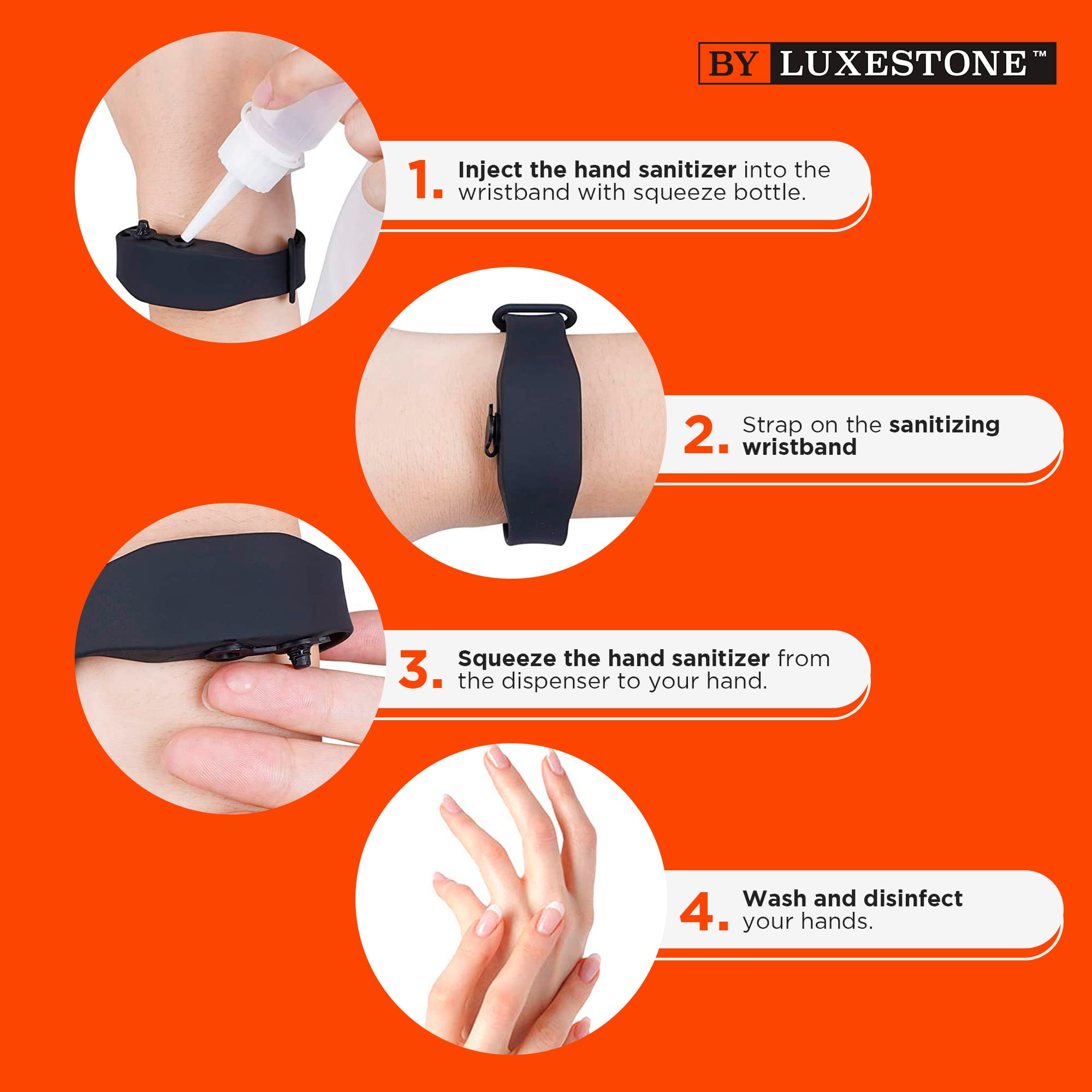 BY LUXESTONE™

1. Inject the hand sanitizer into the wristband with squeeze bottle.

2. Strap on the sanitizing wristband

3. Squeeze the hand sanitizer from the dispenser to your hand.

4. Wash and disinfect your hands.