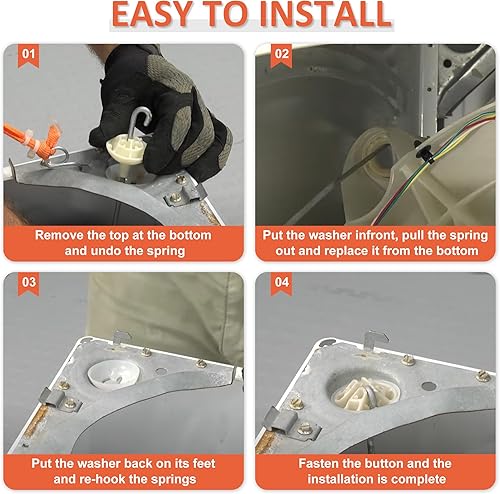 EASY TO INSTALL

01

Remove the top at the bottom and undo the spring

02

Put the washer infront, pull the spring out and replace it from the bottom

03

Put the washer back on its feet and re-hook the springs

04

Fasten the button and the installation is complete