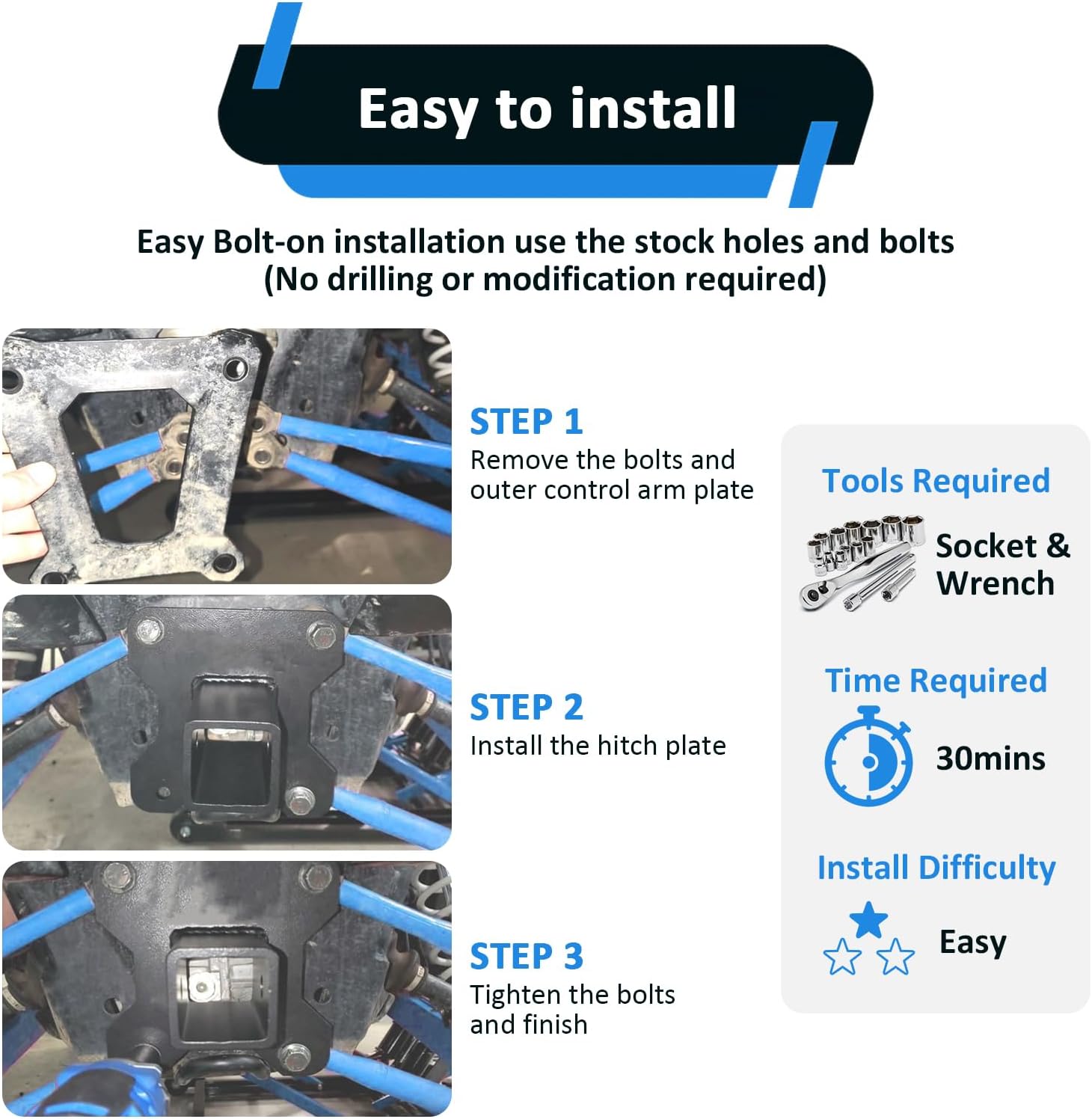 Easy to install

Easy Bolt-on installation use the stock holes and bolts
(No drilling or modification required)

STEP 1
Remove the bolts and outer control arm plate

STEP 2
Install the hitch plate

STEP 3
Tighten the bolts and finish

Tools Required
Socket & Wrench

Time Required
30mins

Install Difficulty
Easy