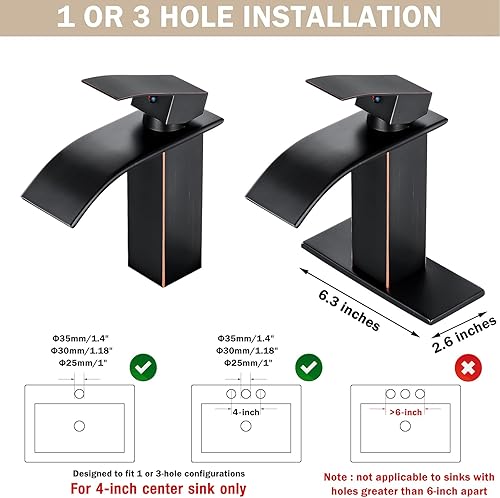 1 OR 3 HOLE INSTALLATION

6.3 inches

2.6 inches

Φ35mm/1.4"
Φ30mm/1.18"
Φ25mm/1"

Φ35mm/1.4"
Φ30mm/1.18"
Φ25mm/1"

4-inch

>6-inch

Designed to fit 1 or 3-hole configurations
For 4-inch center sink only

Note : not applicable to sinks with holes greater than 6-inch apart