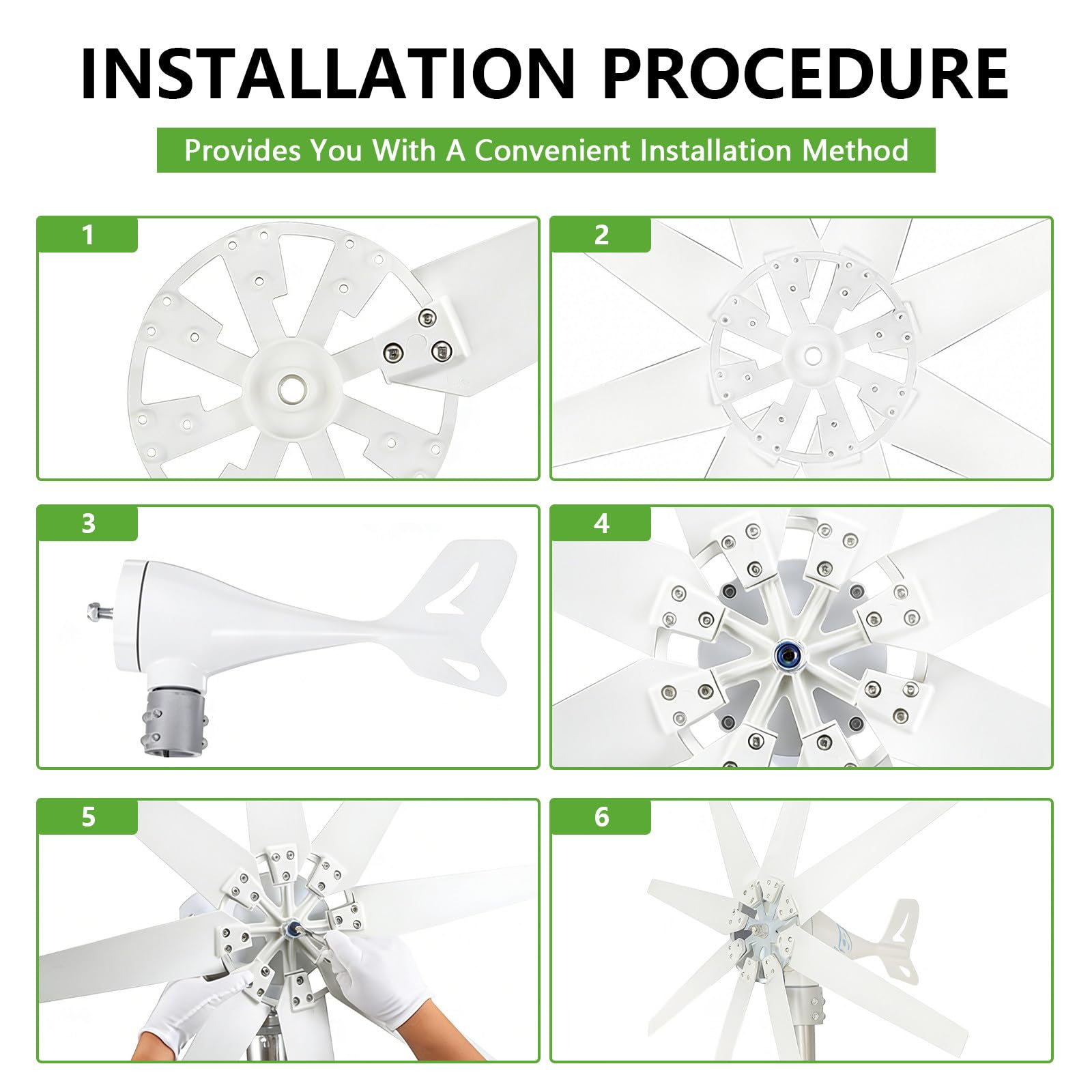 INSTALLATION PROCEDURE

Provides You With A Convenient Installation Method

1

2

3

4

5

6