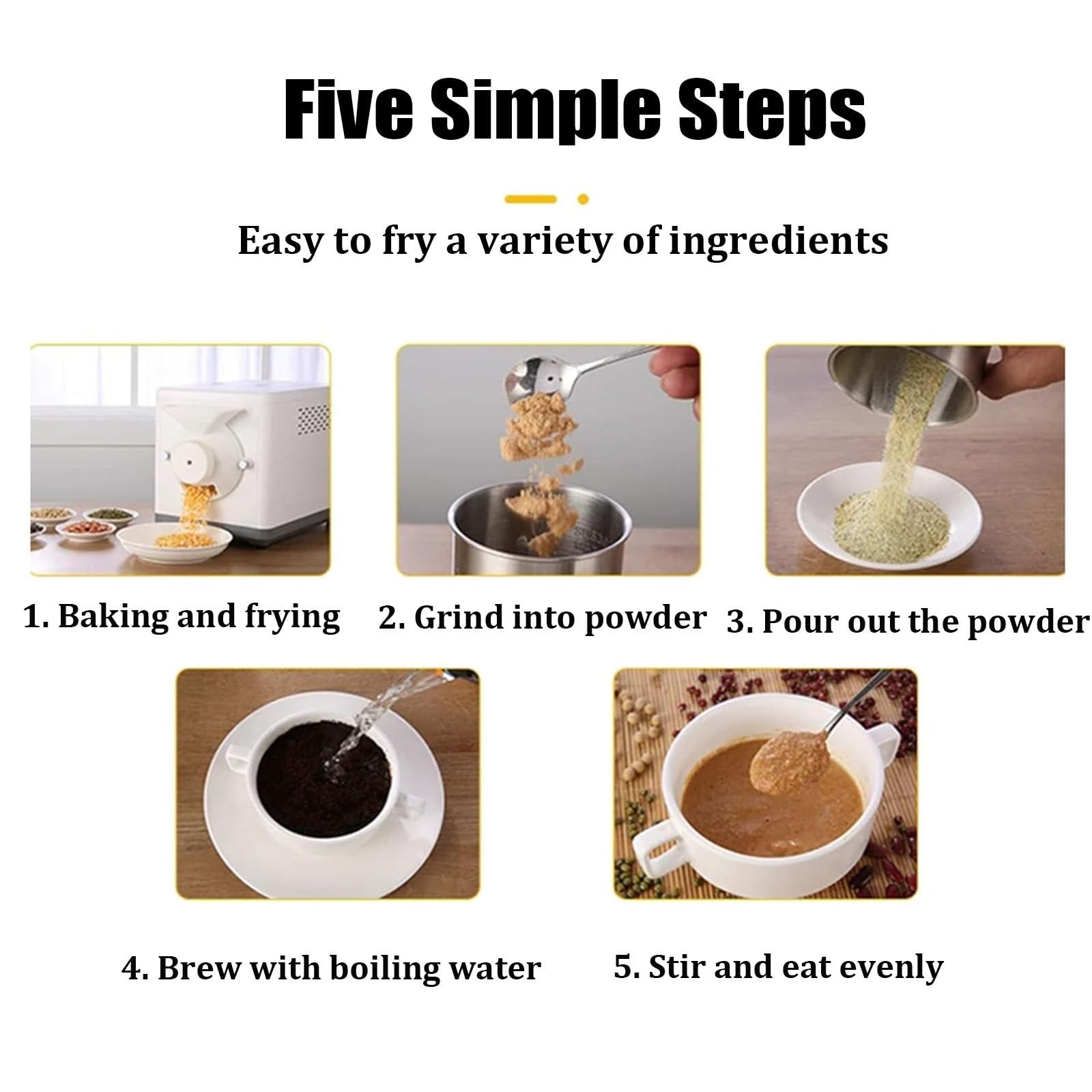 Five Simple Steps

Easy to fry a variety of ingredients

1. Baking and frying

2. Grind into powder

3. Pour out the powder

4. Brew with boiling water

5. Stir and eat evenly