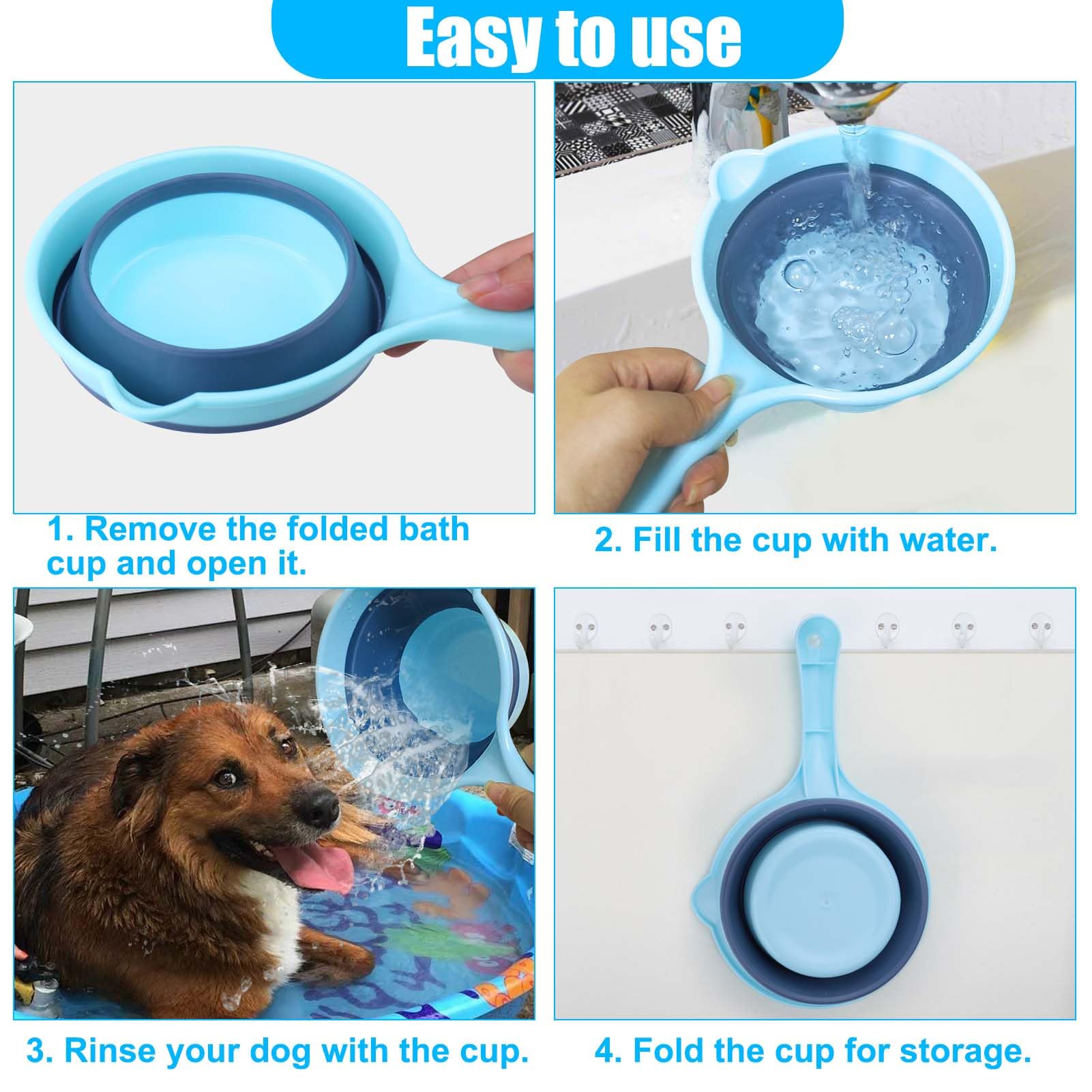 Easy to use

1. Remove the folded bath cup and open it.

2. Fill the cup with water.

3. Rinse your dog with the cup.

4. Fold the cup for storage.