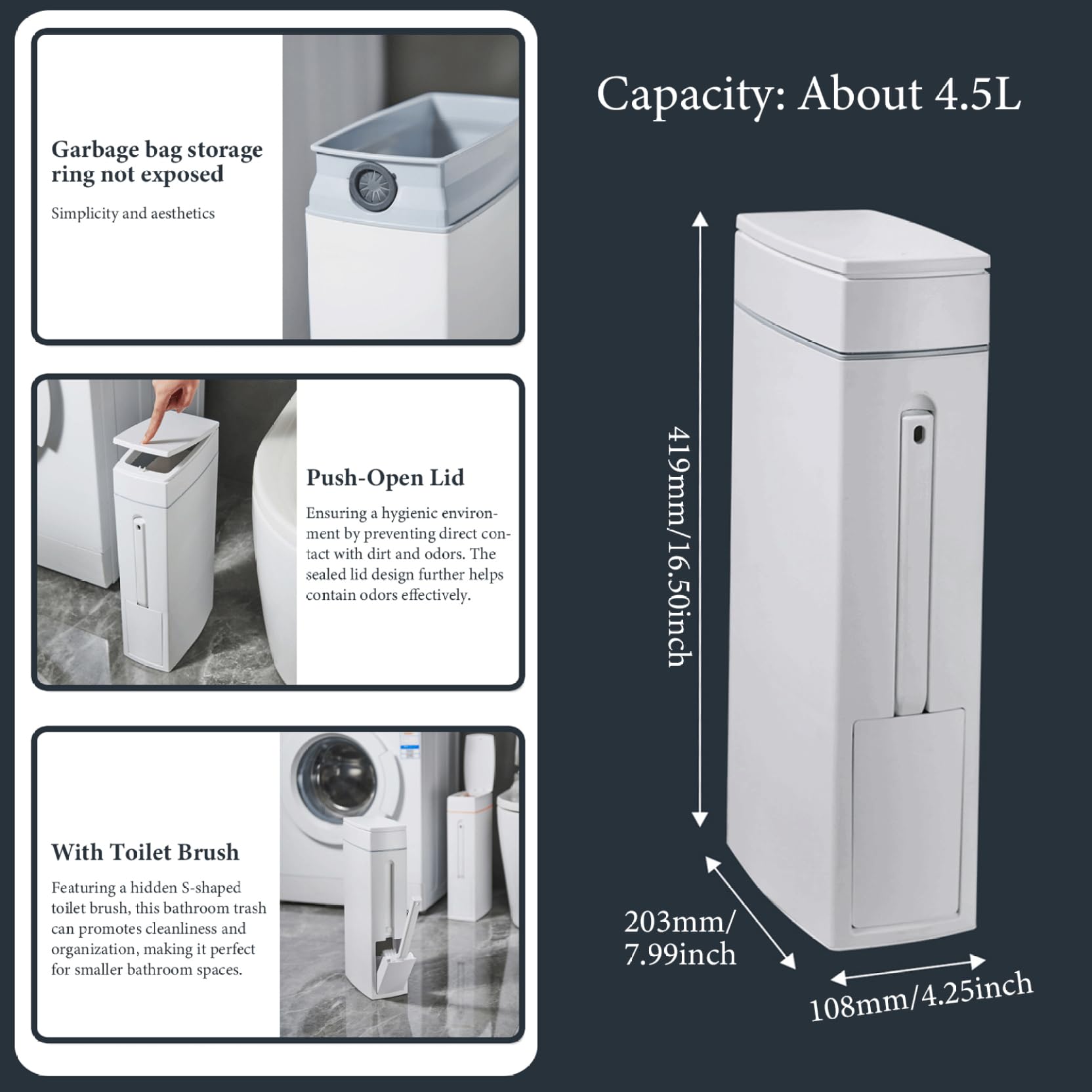 Garbage bag storage ring not exposed

Simplicity and aesthetics

Push-Open Lid

Ensuring a hygienic environment by preventing direct contact with dirt and odors. The sealed lid design further helps contain odors effectively.

With Toilet Brush

Featuring a hidden S-shaped toilet brush, this bathroom trash can promotes cleanliness and organization, making it perfect for smaller bathroom spaces.

Capacity: About 4.5L

419mm/16.50inch

203mm/
7.99inch

108mm/4.25inch