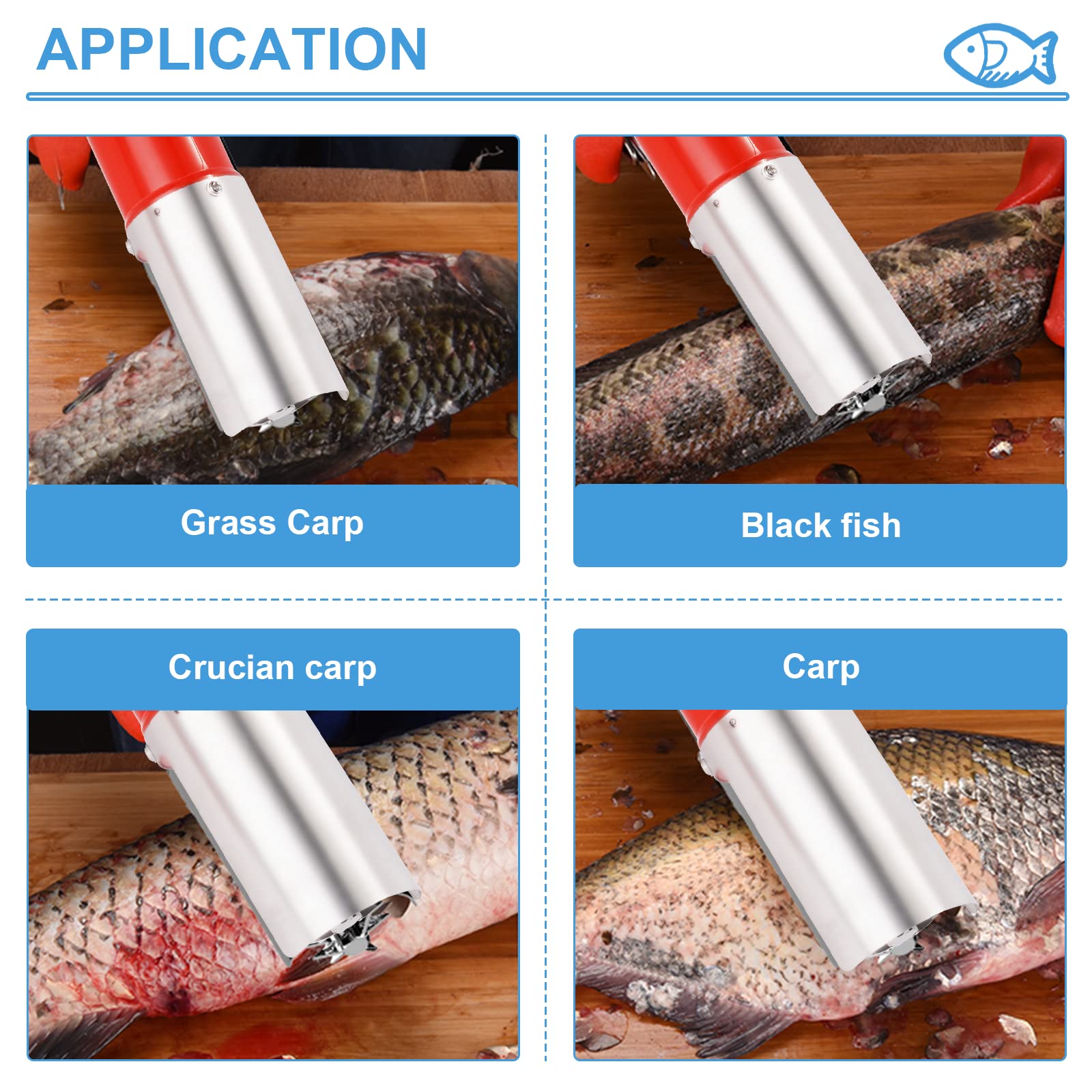 APPLICATION

Grass Carp

Black fish

Crucian carp

Carp