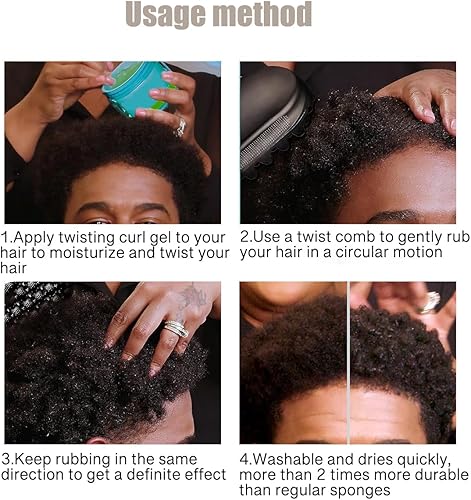 Usage method

1.Apply twisting curl gel to your hair to moisturize and twist your hair

2.Use a twist comb to gently rub your hair in a circular motion

3.Keep rubbing in the same direction to get a definite effect

4.Washable and dries quickly, more than 2 times more durable than regular sponges