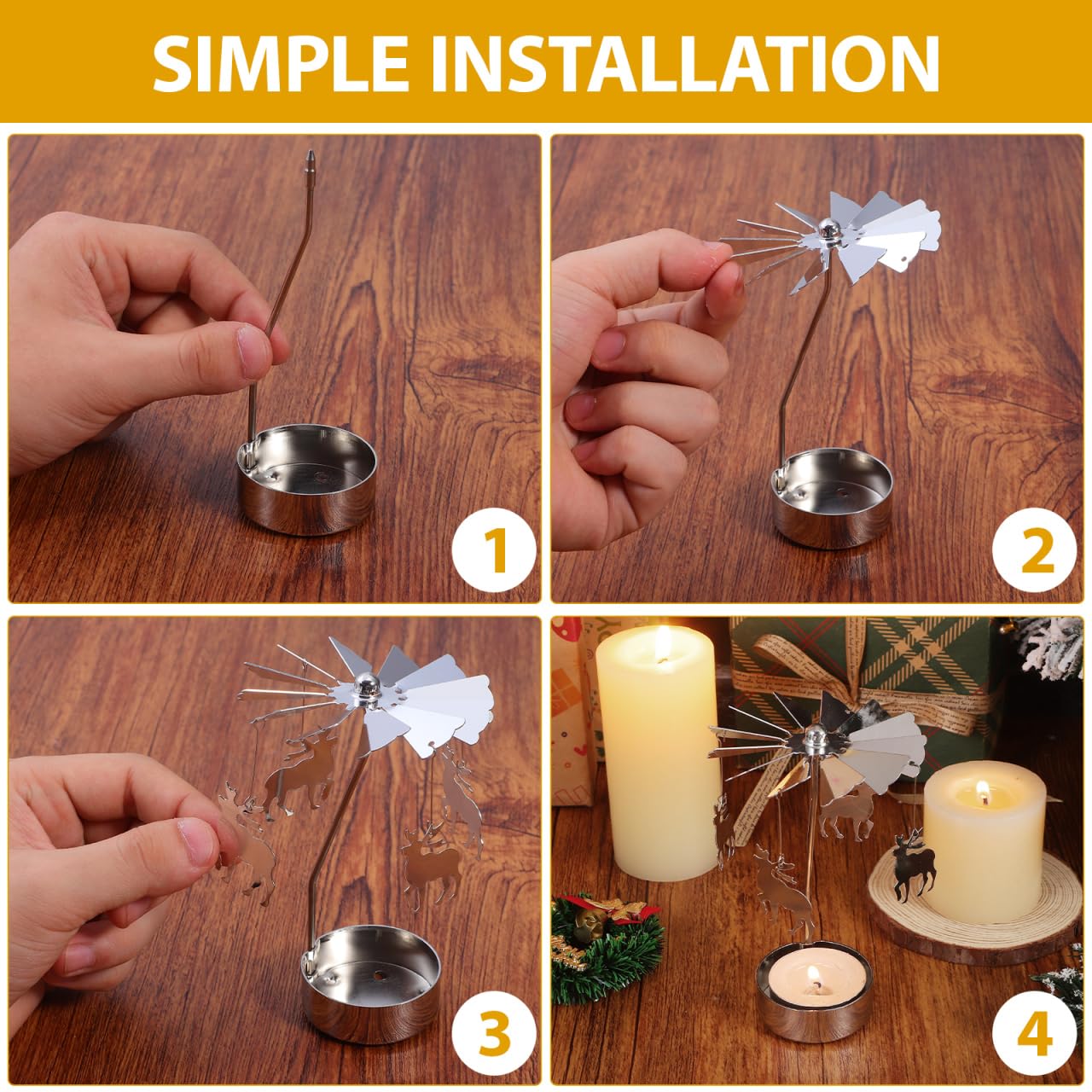 SIMPLE INSTALLATION

1

2

3

4