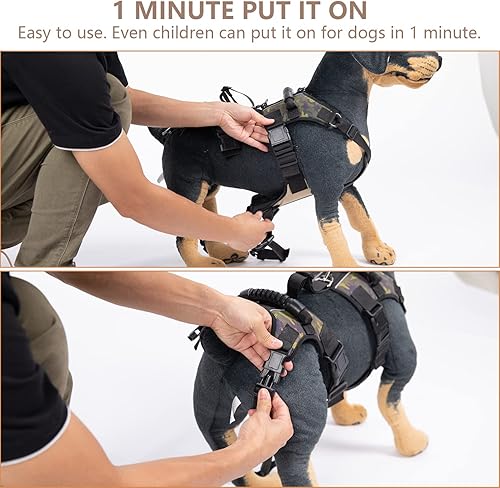 1 MINUTE PUT IT ON
Easy to use. Even children can put it on for dogs in 1 minute.