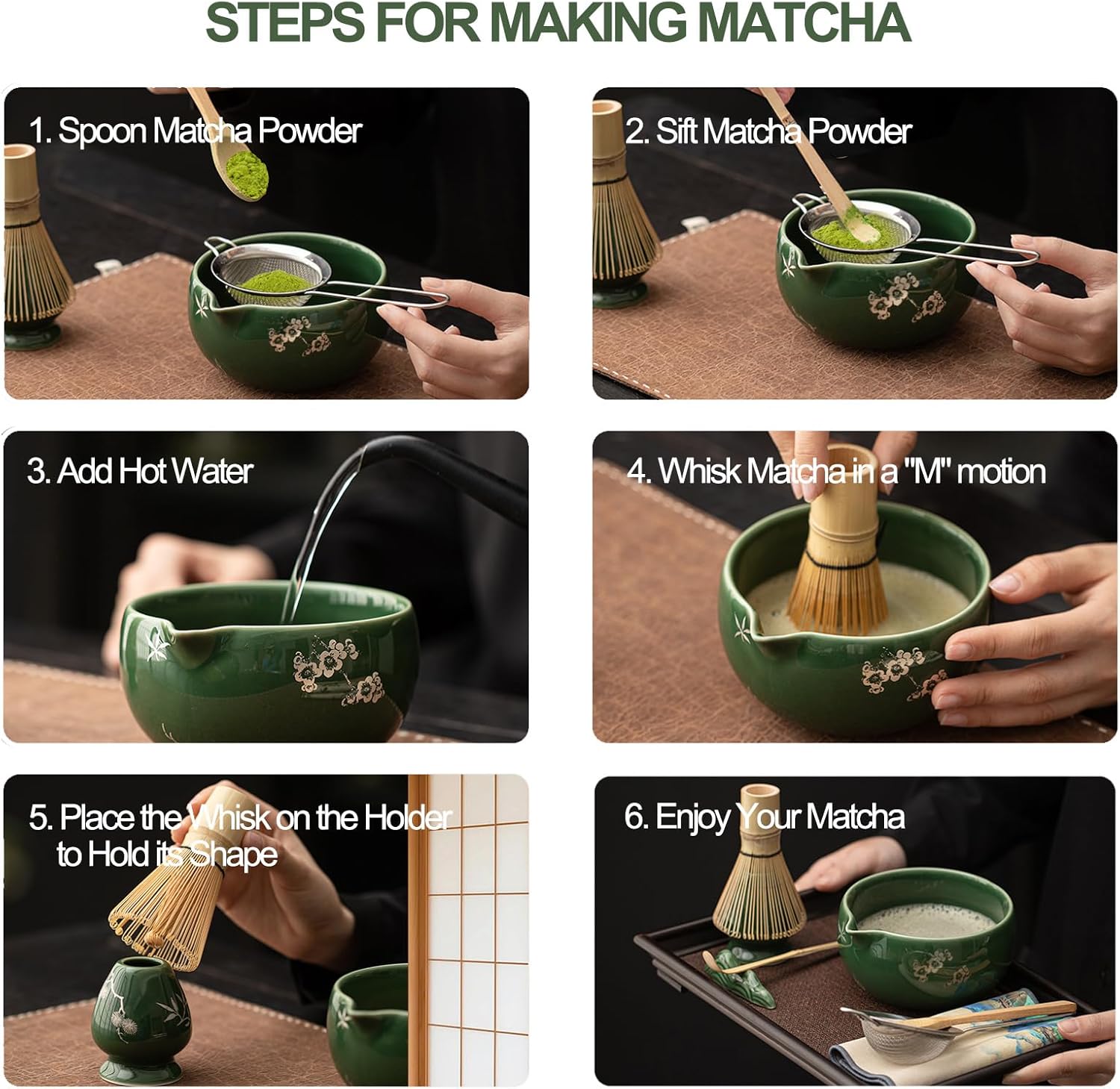 STEPS FOR MAKING MATCHA

1. Spoon Matcha Powder

2. Sift Matcha Powder

3. Add Hot Water

4. Whisk Matcha in a "M" motion

5. Place the Whisk on the Holder to Hold its Shape

6. Enjoy Your Matcha