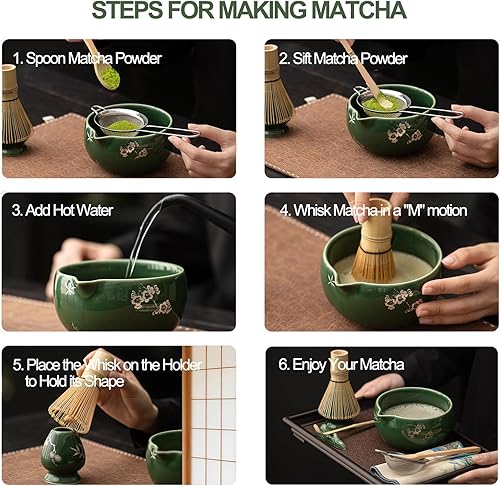 STEPS FOR MAKING MATCHA

1. Spoon Matcha Powder

2. Sift Matcha Powder

3. Add Hot Water

4. Whisk Matcha in a "M" motion

5. Place the Whisk on the Holder to Hold its Shape

6. Enjoy Your Matcha