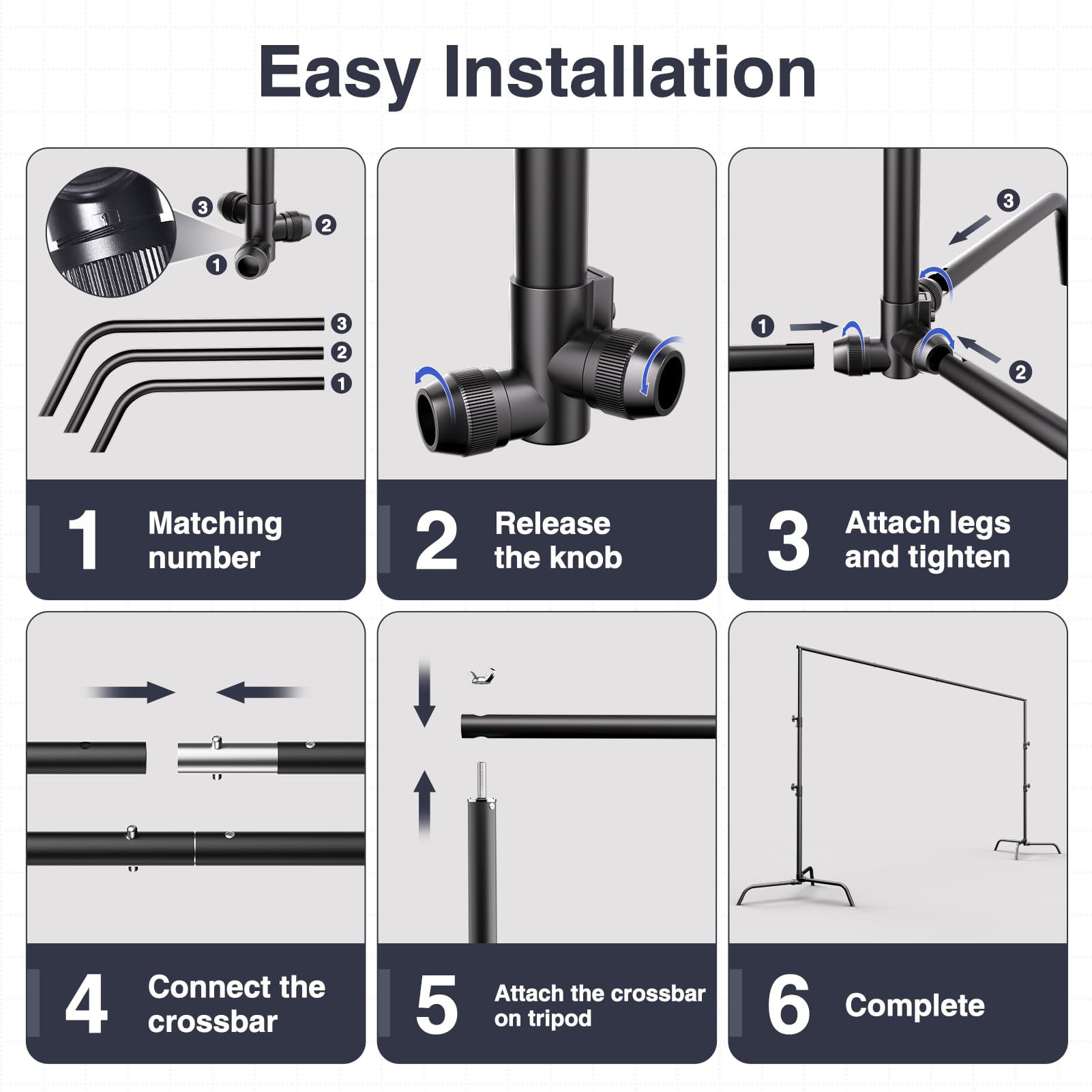 Easy Installation

3
2
1
3
2
1

1 Matching number

2 Release the knob

3
1
2

3 Attach legs and tighten

4 Connect the crossbar

5 Attach the crossbar on tripod

6 Complete