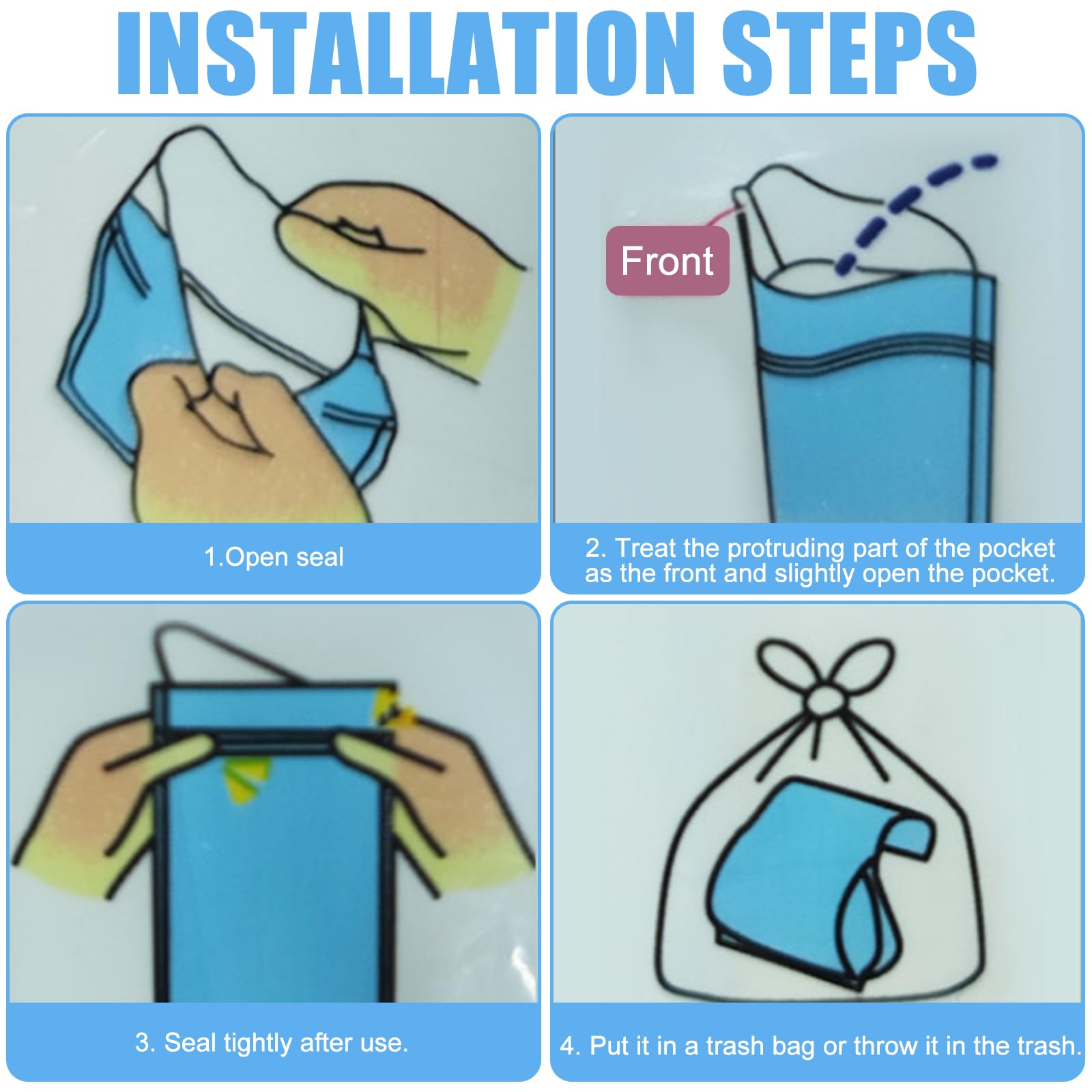 INSTALLATION STEPS

1.Open seal

Front

2. Treat the protruding part of the pocket as the front and slightly open the pocket.

3. Seal tightly after use.

4. Put it in a trash bag or throw it in the trash.