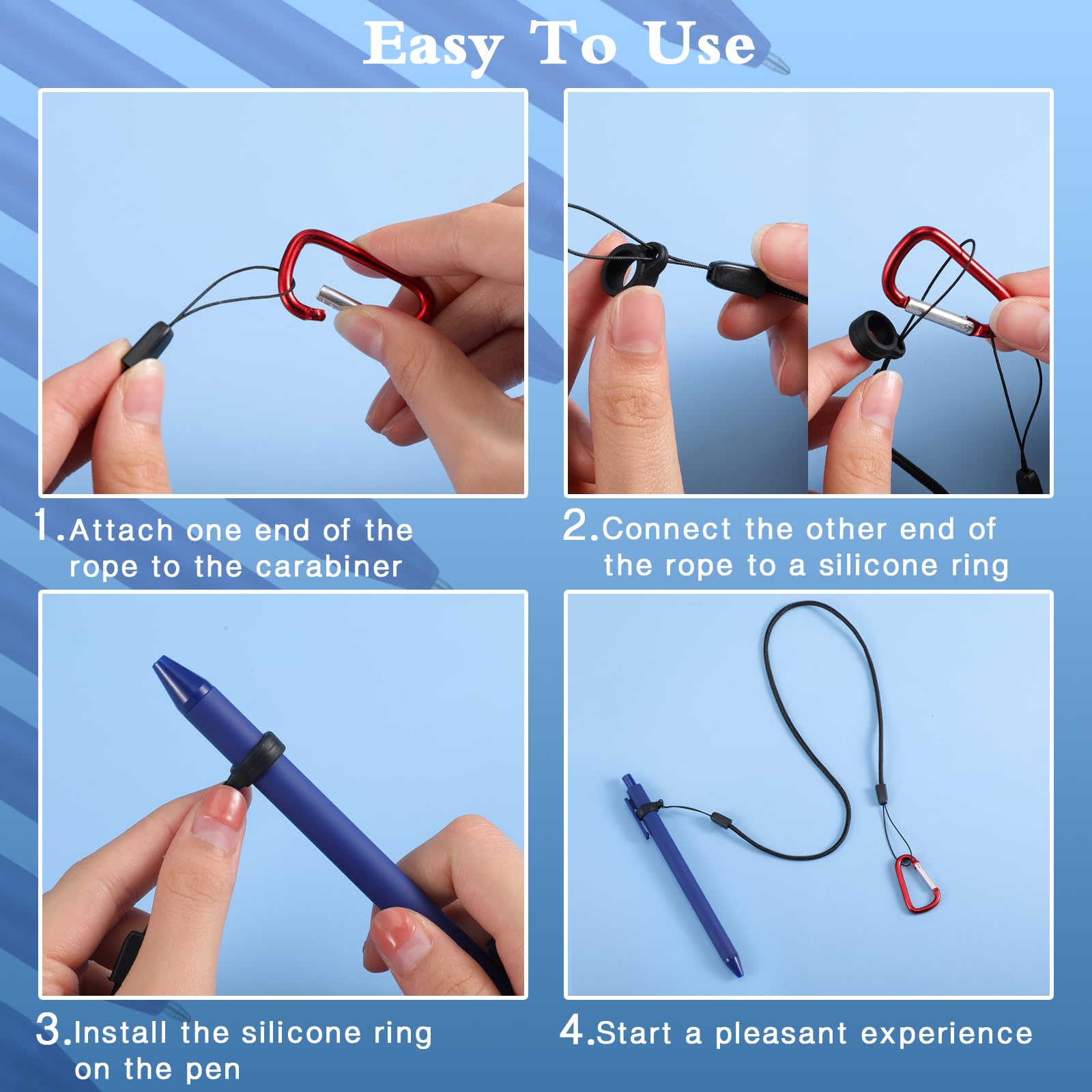 Easy To Use

1.Attach one end of the rope to the carabiner

2.Connect the other end of the rope to a silicone ring

3.Install the silicone ring on the pen

4.Start a pleasant experience