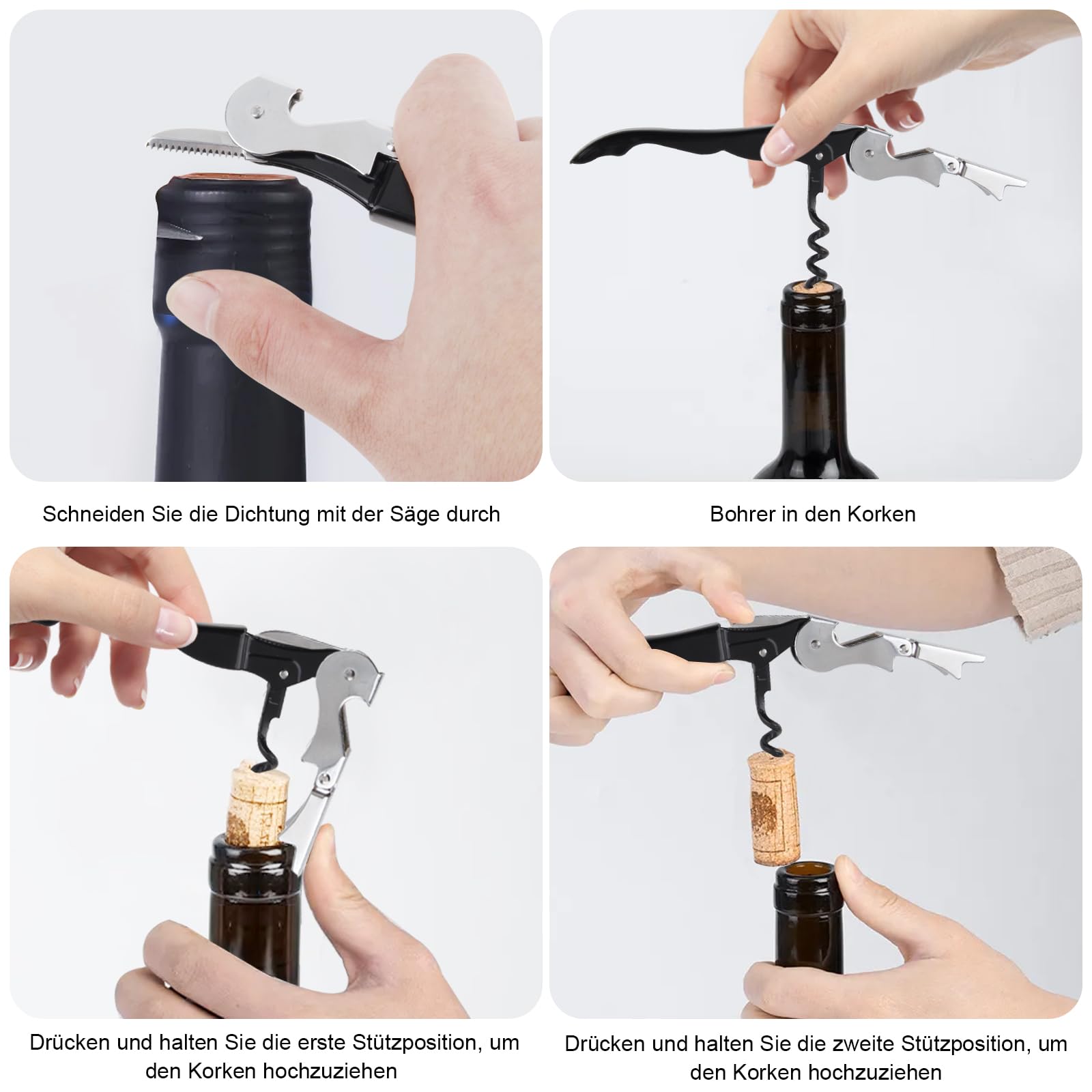 Schneiden Sie die Dichtung mit der Säge durch

Bohrer in den Korken

Drücken und halten Sie die erste Stützposition, um den Korken hochzuziehen

Drücken und halten Sie die zweite Stützposition, um den Korken hochzuziehen