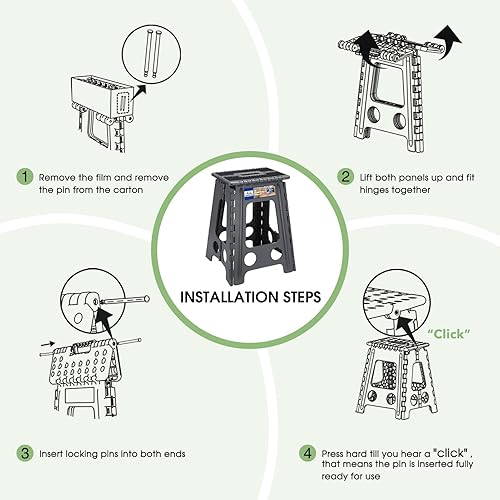 1 Remove the film and remove the pin from the carton

2 Lift both panels up and fit hinges together

INSTALLATION STEPS

"Click"

3 Insert locking pins into both ends

4 Press hard till you hear a "click", that means the pin is inserted fully ready for use