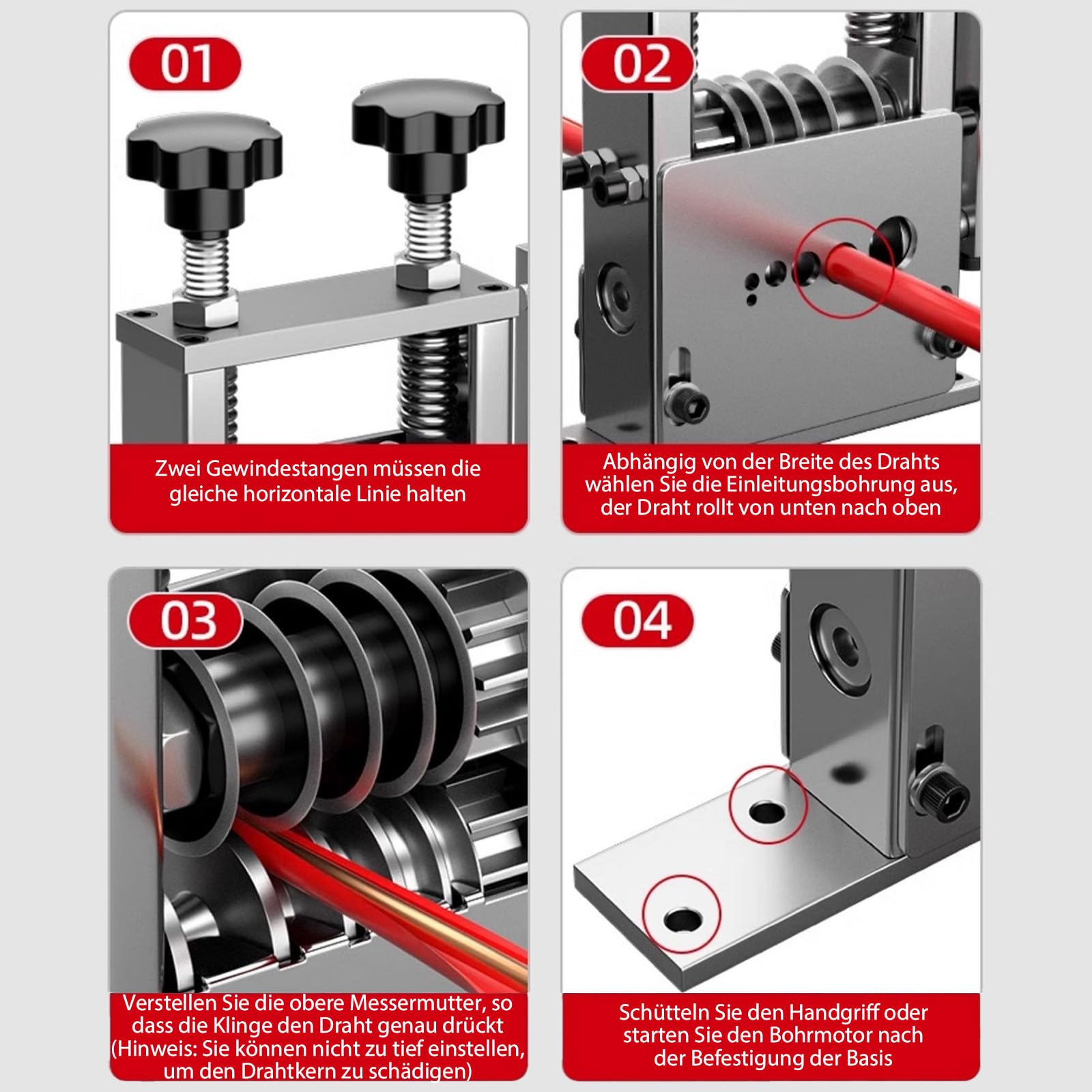 01

Zwei Gewindestangen müssen die gleiche horizontale Linie halten

02

Abhängig von der Breite des Drahts wählen Sie die Einleitungsbohrung aus, der Draht rollt von unten nach oben

03

Verstellen Sie die obere Messermutter, so dass die Klinge den Draht genau drückt (Hinweis: Sie können nicht zu tief einstellen, um den Drahtkern zu schädigen)

04

Schütteln Sie den Handgriff oder starten Sie den Bohrmotor nach der Befestigung der Basis