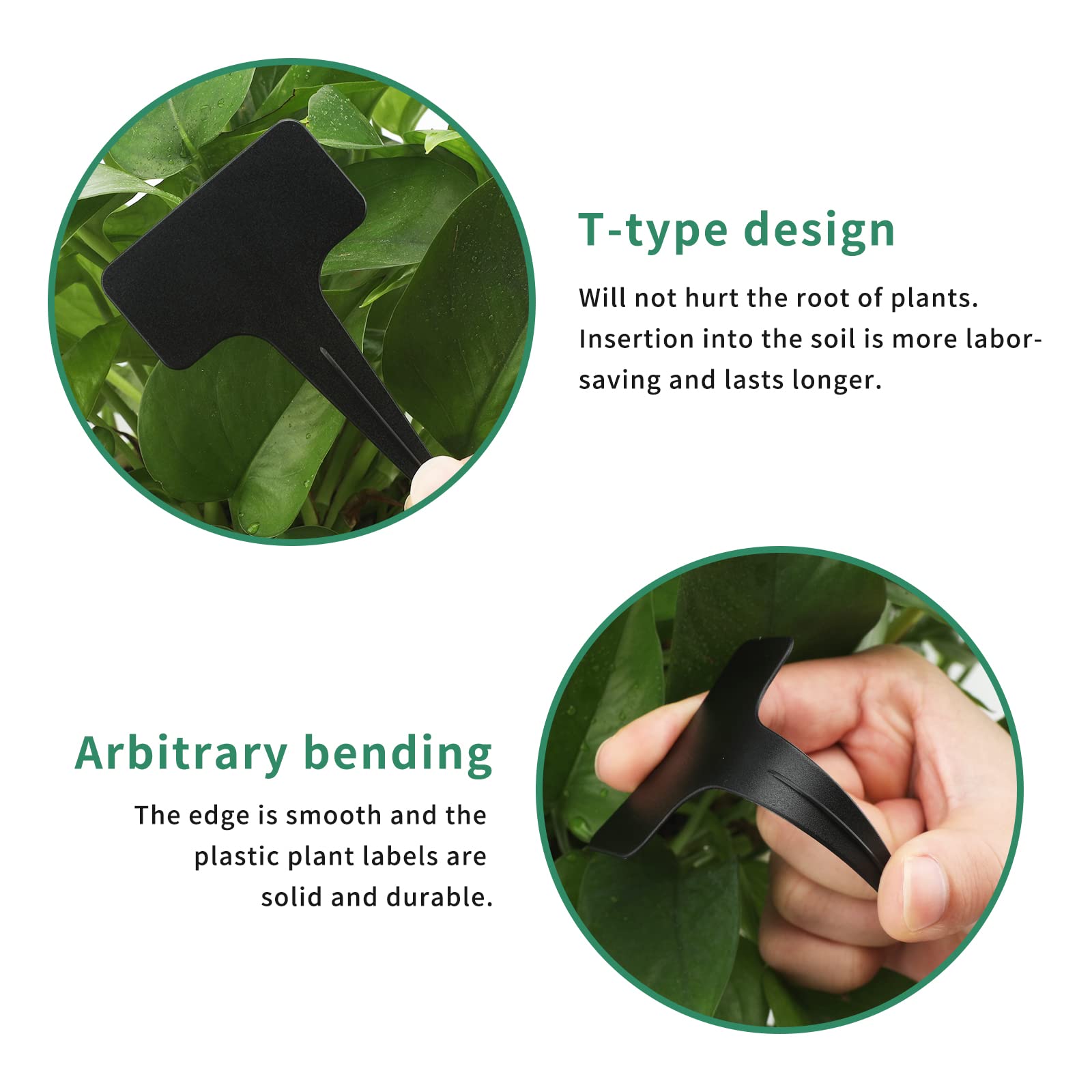 T-type design

Will not hurt the root of plants. Insertion into the soil is more labor-saving and lasts longer.

Arbitrary bending

The edge is smooth and the plastic plant labels are solid and durable.